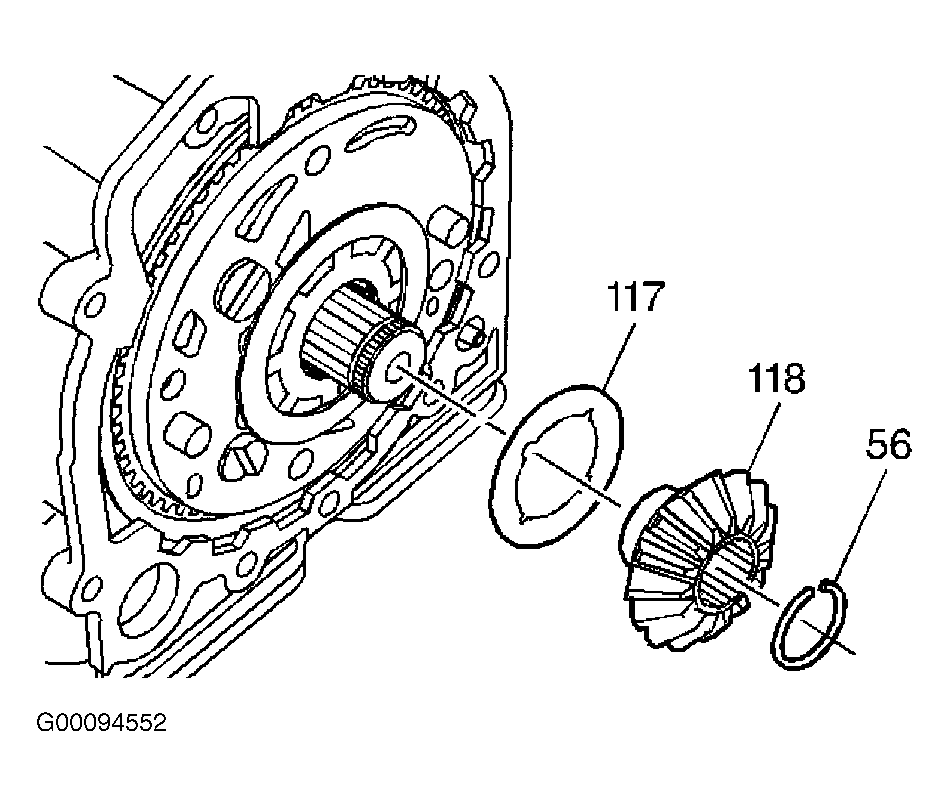 117
118
56
G00094552