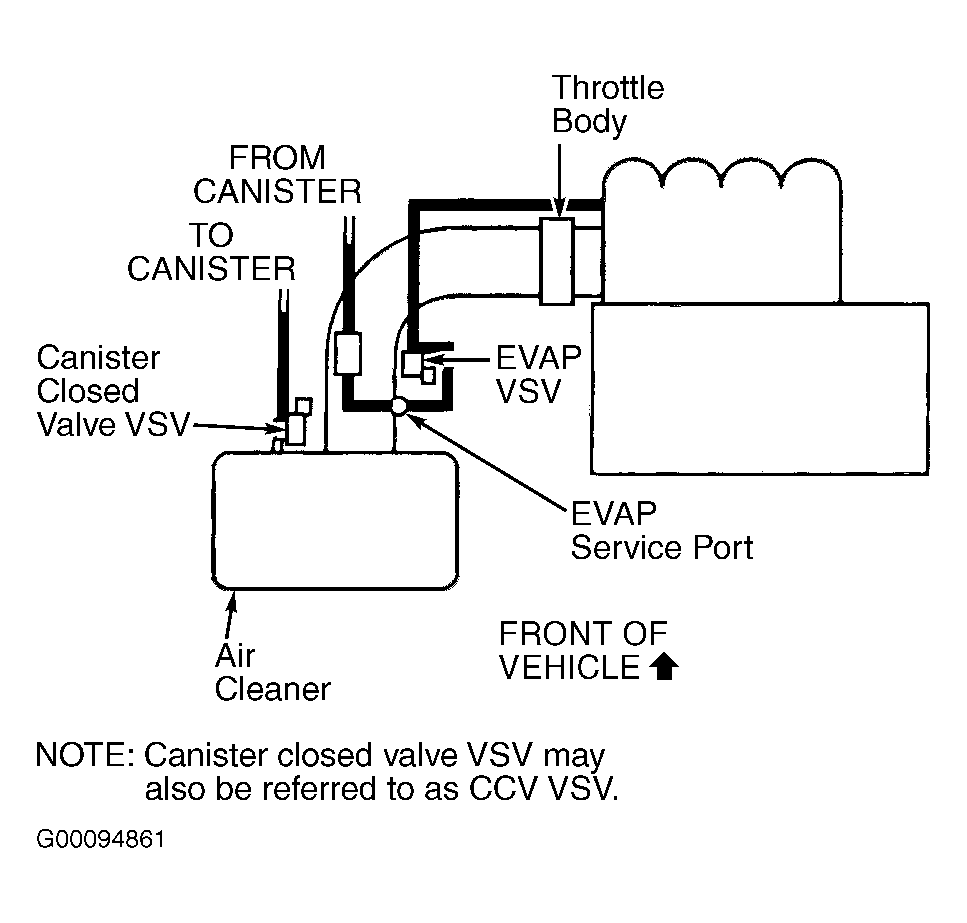 Throttle Body

FROM CANISTER

TO CANISTER

Canister Closed Valve VSV

EVAP VSV

EVAP Service Port

Air Cleaner

FRONT OF VEHICLE

NOTE: Canister closed valve VSV may also be referred to as CCV VSV.

G00094861