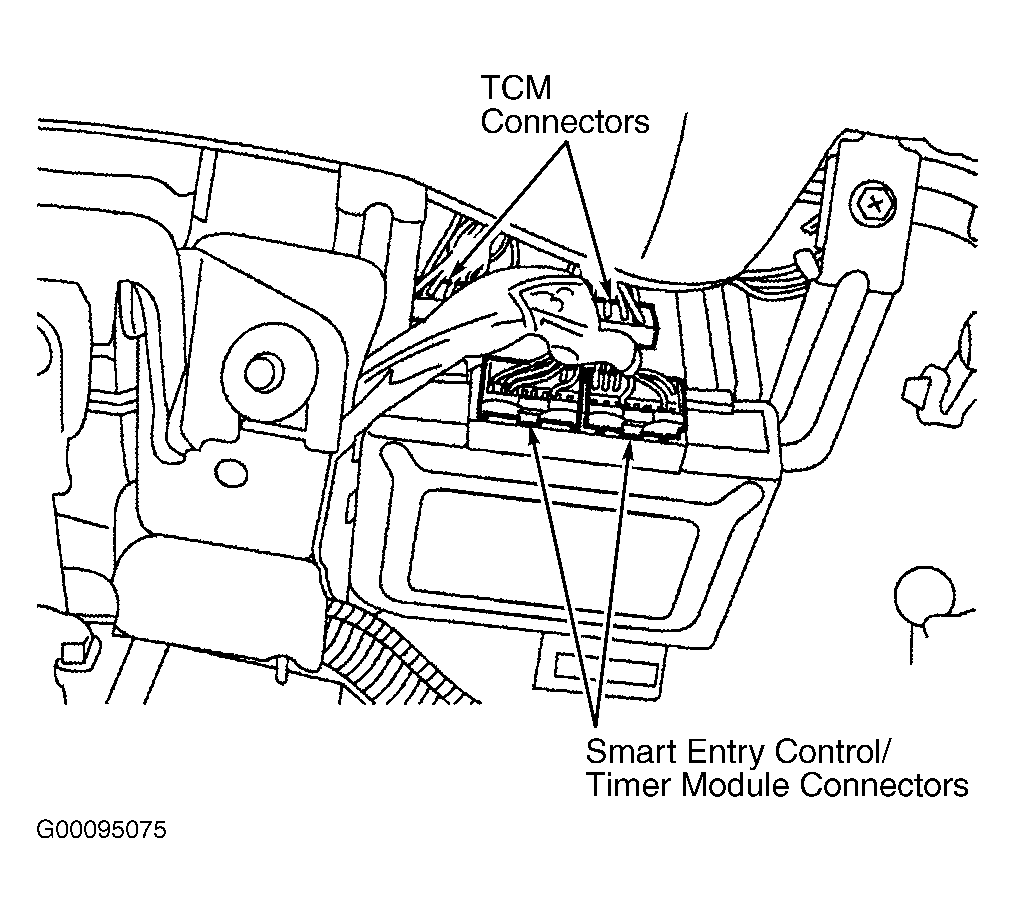 TCM
Connectors

Smart Entry Control/
Timer Module Connectors

G00095075