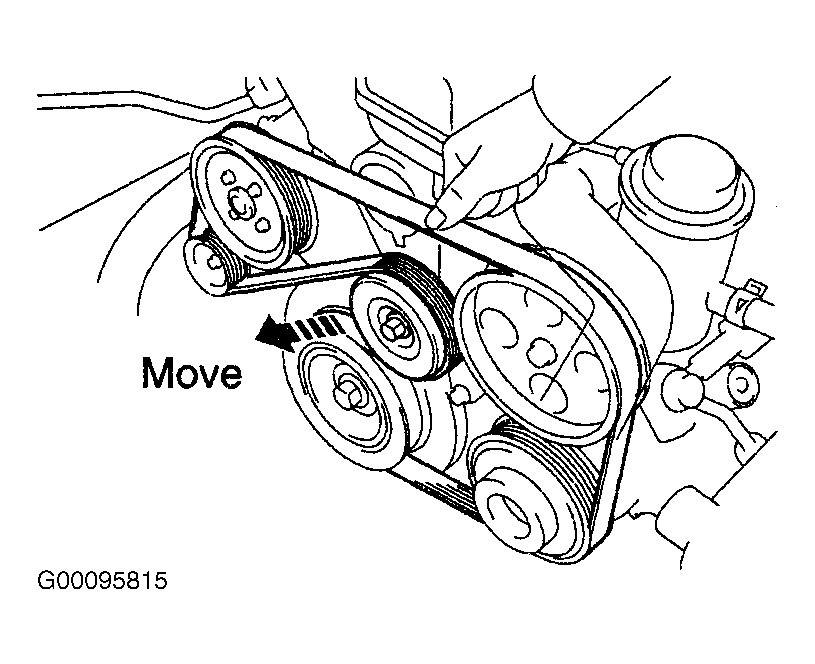 Move

G00095815