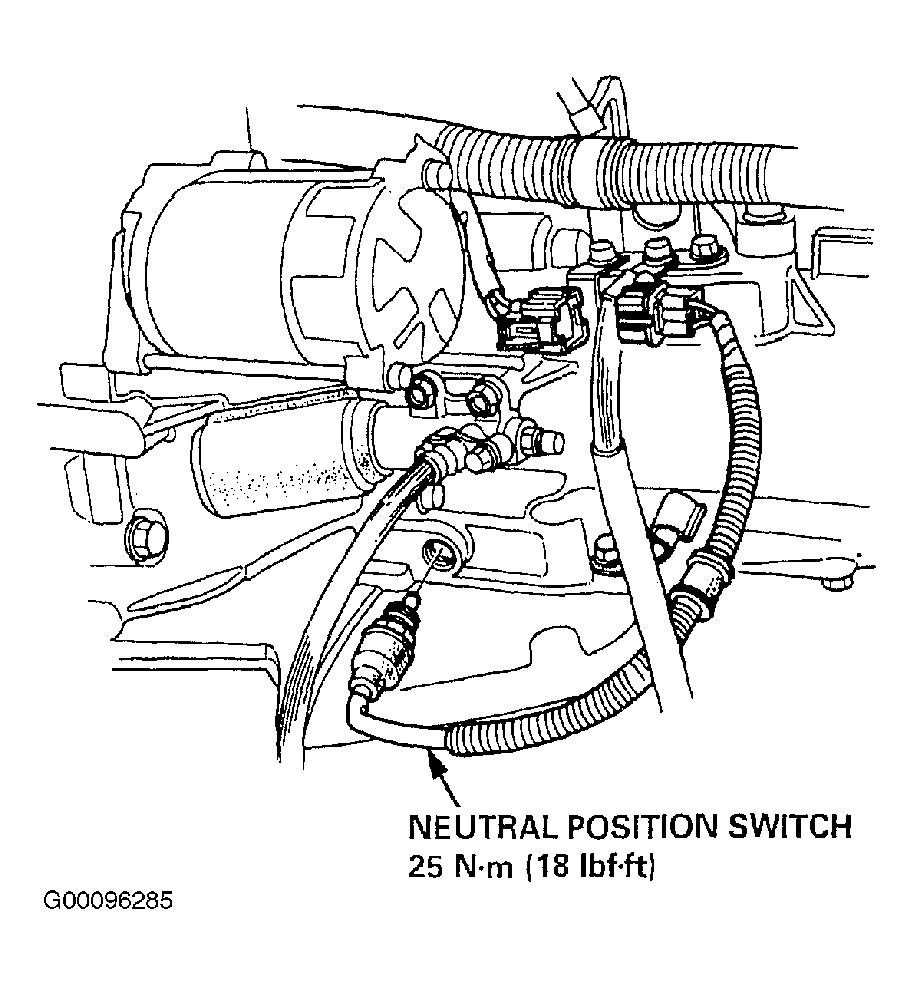 NEUTRAL POSITION SWITCH
25 N·m (18 lbf·ft)

G00096285