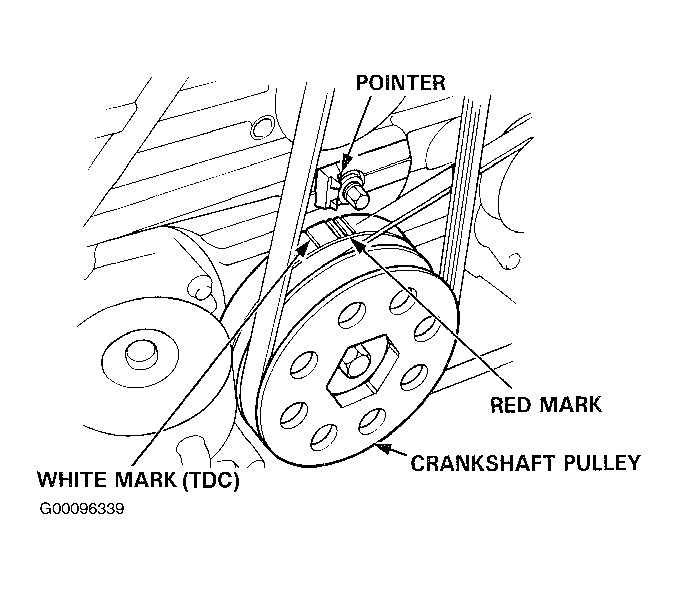 POINTER

RED MARK

CRANKSHAFT PULLEY

WHITE MARK (TDC)

G00096339