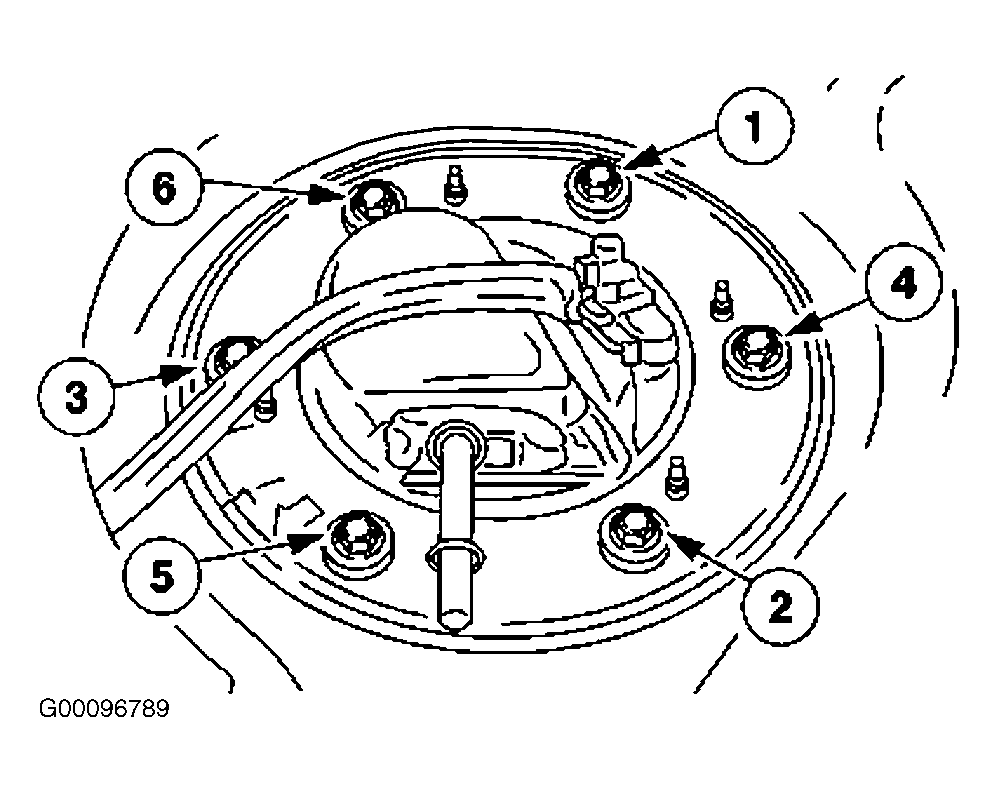 1
6
4
3
5
2
G00096789