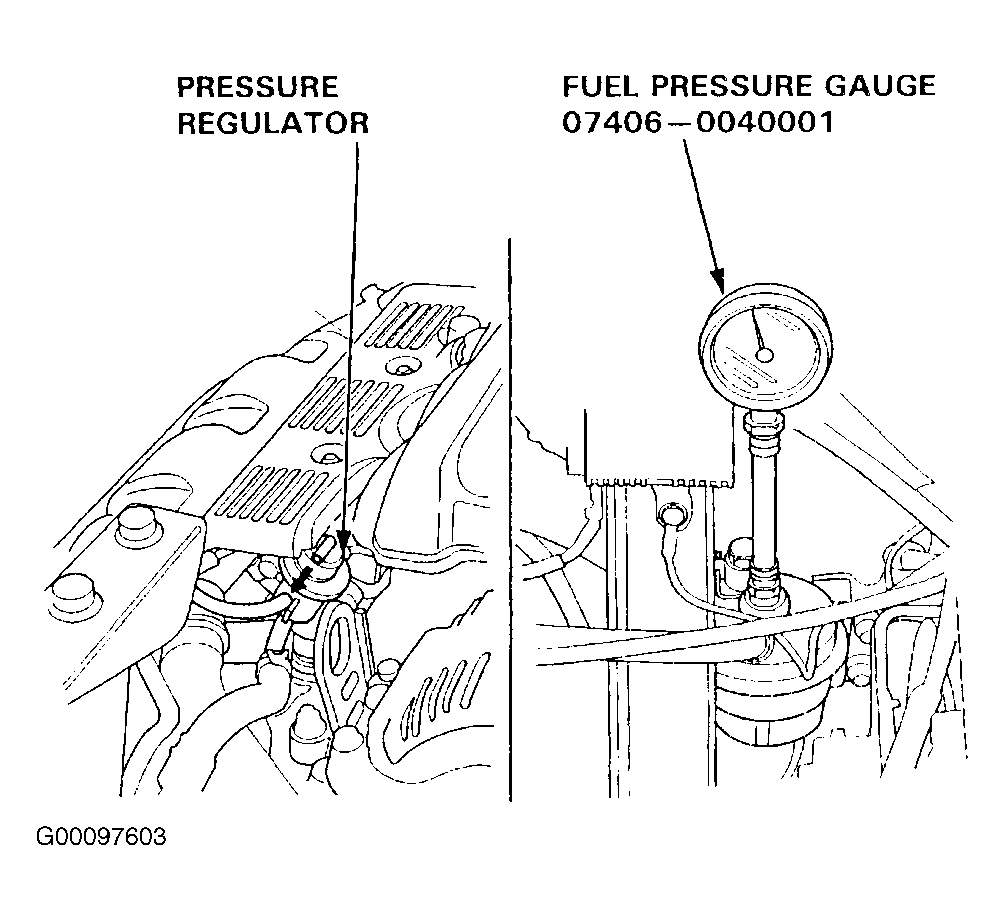 PRESSURE REGULATOR

FUEL PRESSURE GAUGE 07406–0040001

G00097603