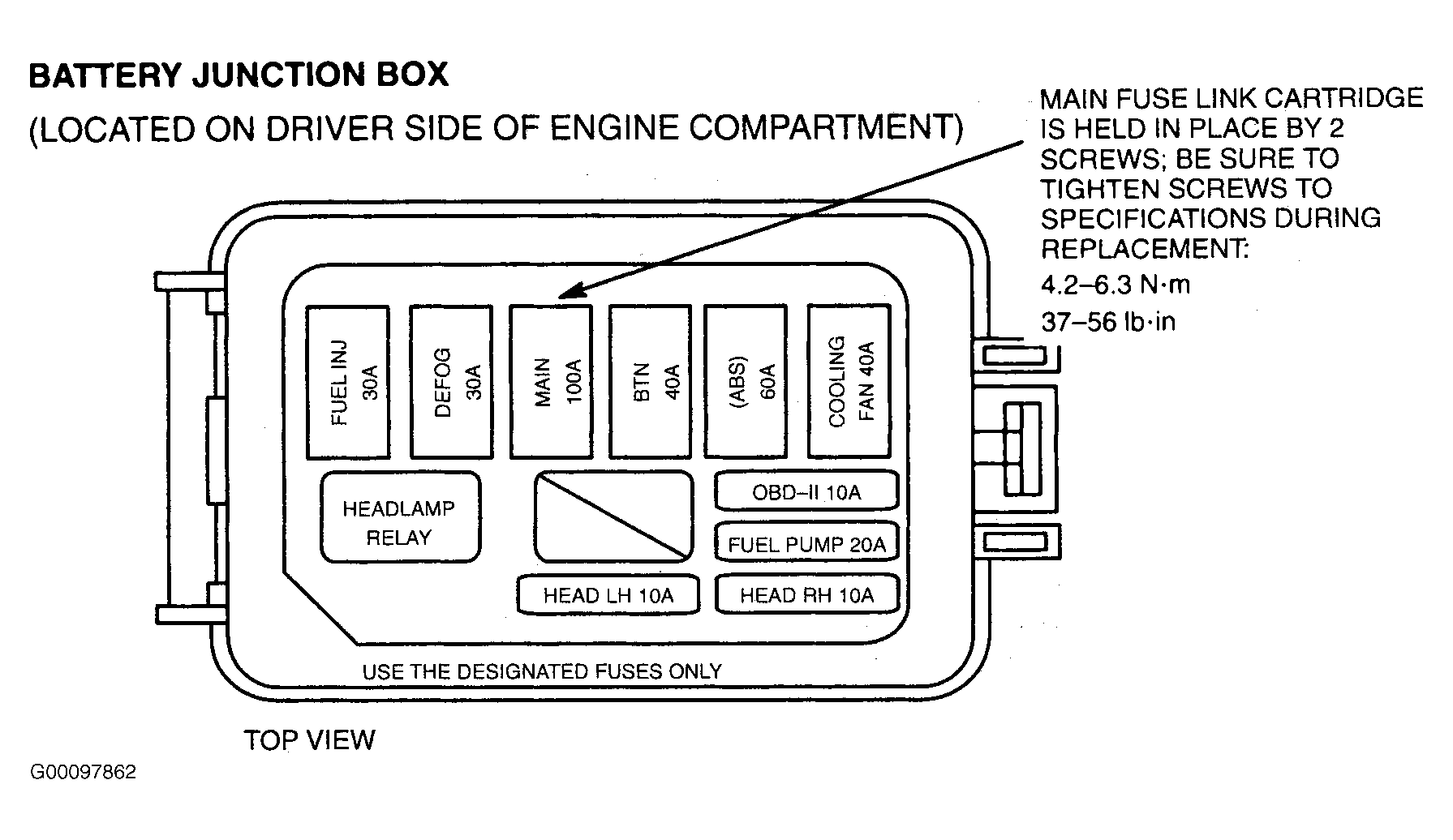 BATTERY JUNCTION BOX
(LOCATED ON DRIVER SIDE OF ENGINE COMPARTMENT)

MAIN FUSE LINK CARTRIDGE IS HELD IN PLACE BY 2 SCREWS; BE SURE TO TIGHTEN SCREWS TO SPECIFICATIONS DURING REPLACEMENT:
4.2–6.3 N·m
37–56 lb·in

FUEL INJ 30A
DEFOG 30A
MAIN 100A
BTN 40A
(ABS) 60A
COOLING FAN 40A

HEADLAMP RELAY
OBD–II 10A
FUEL PUMP 20A
HEAD LH 10A
HEAD RH 10A

USE THE DESIGNATED FUSES ONLY

TOP VIEW

G00097862