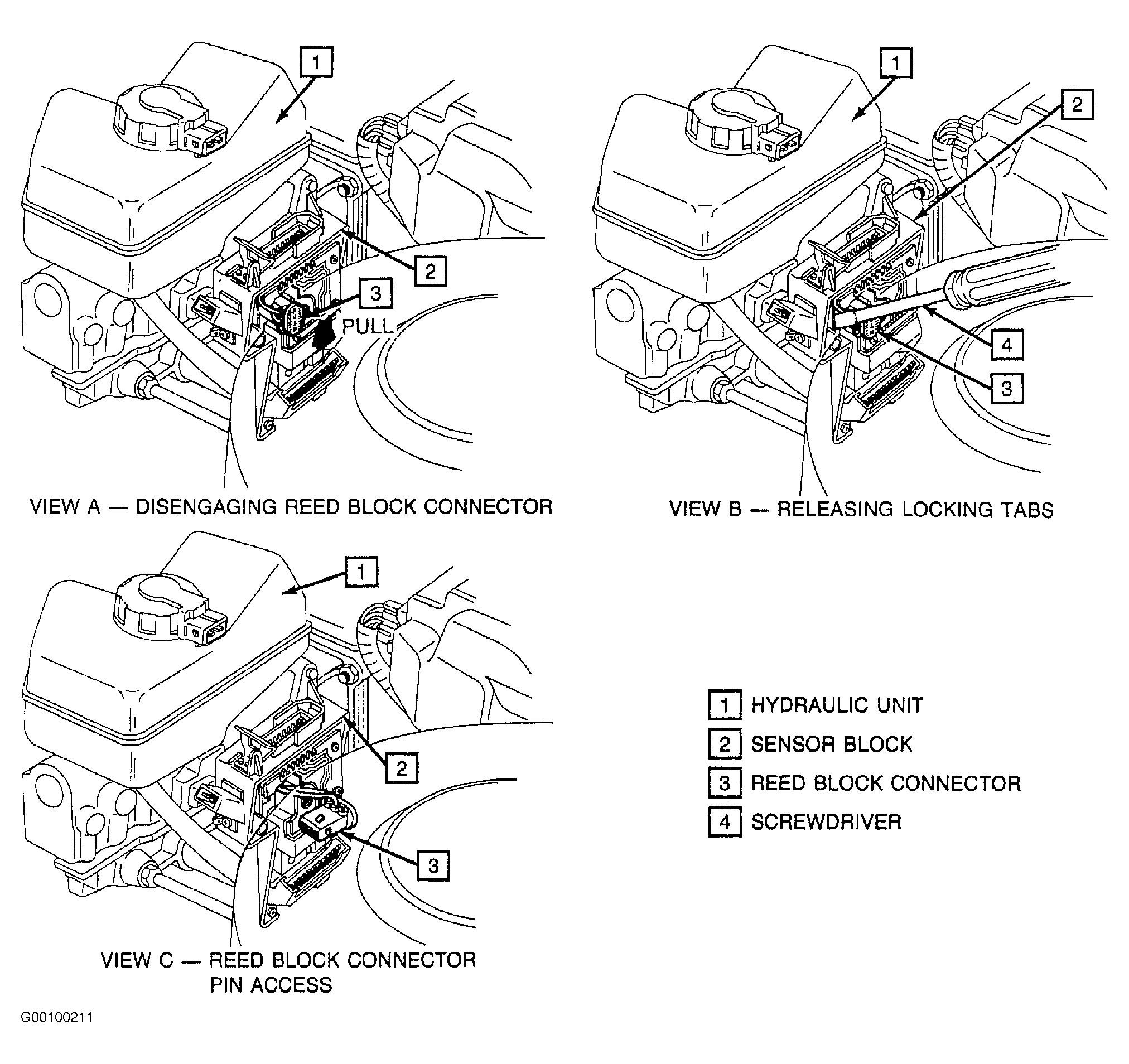 1

2

3

PULL

VIEW A — DISENGAGING REED BLOCK CONNECTOR

1

2

4

3

VIEW B — RELEASING LOCKING TABS

1

2

3

VIEW C — REED BLOCK CONNECTOR PIN ACCESS

1 HYDRAULIC UNIT
2 SENSOR BLOCK
3 REED BLOCK CONNECTOR
4 SCREWDRIVER

G00100211