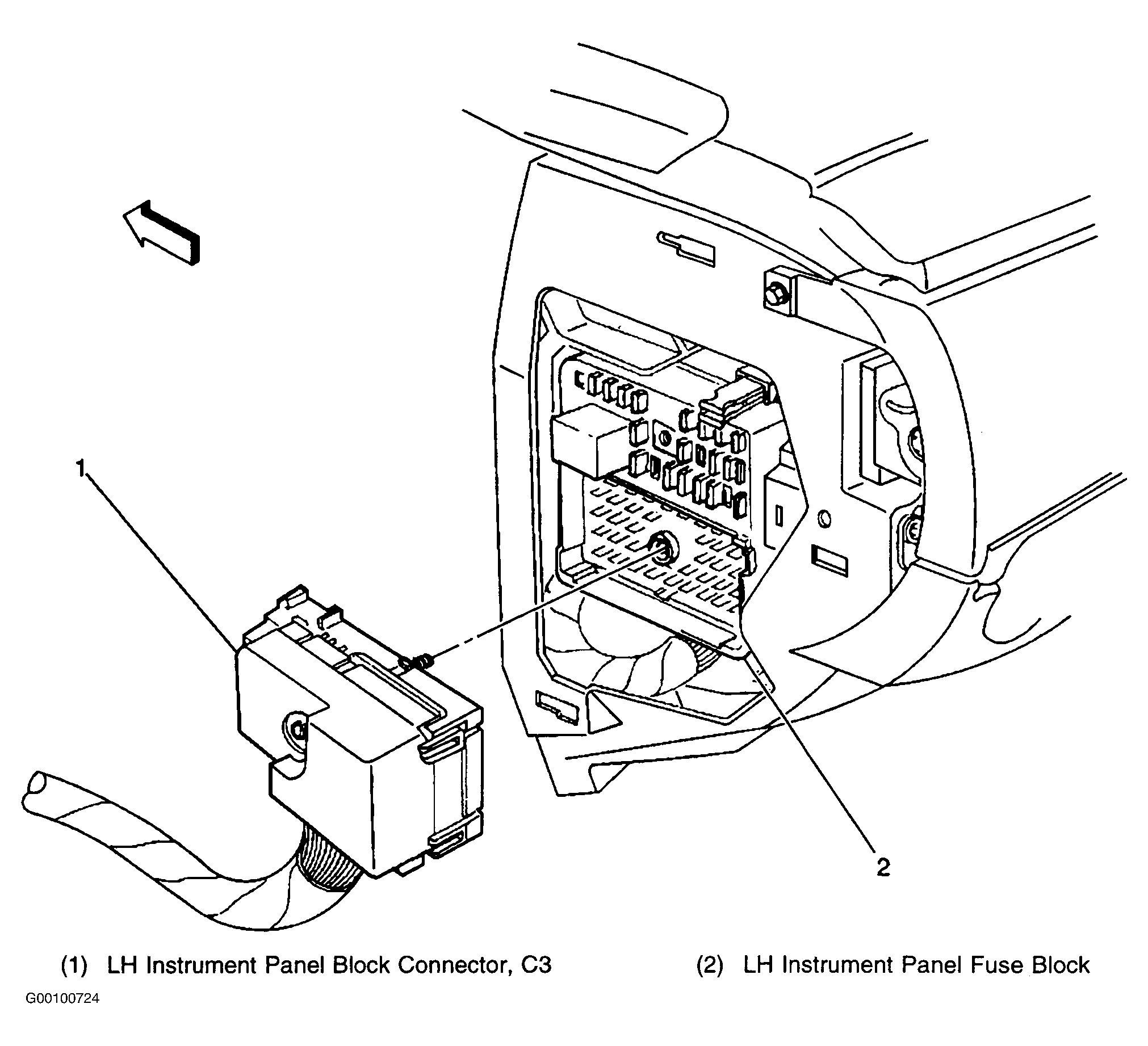 1

2

(1) LH Instrument Panel Block Connector, C3

(2) LH Instrument Panel Fuse Block

G00100724