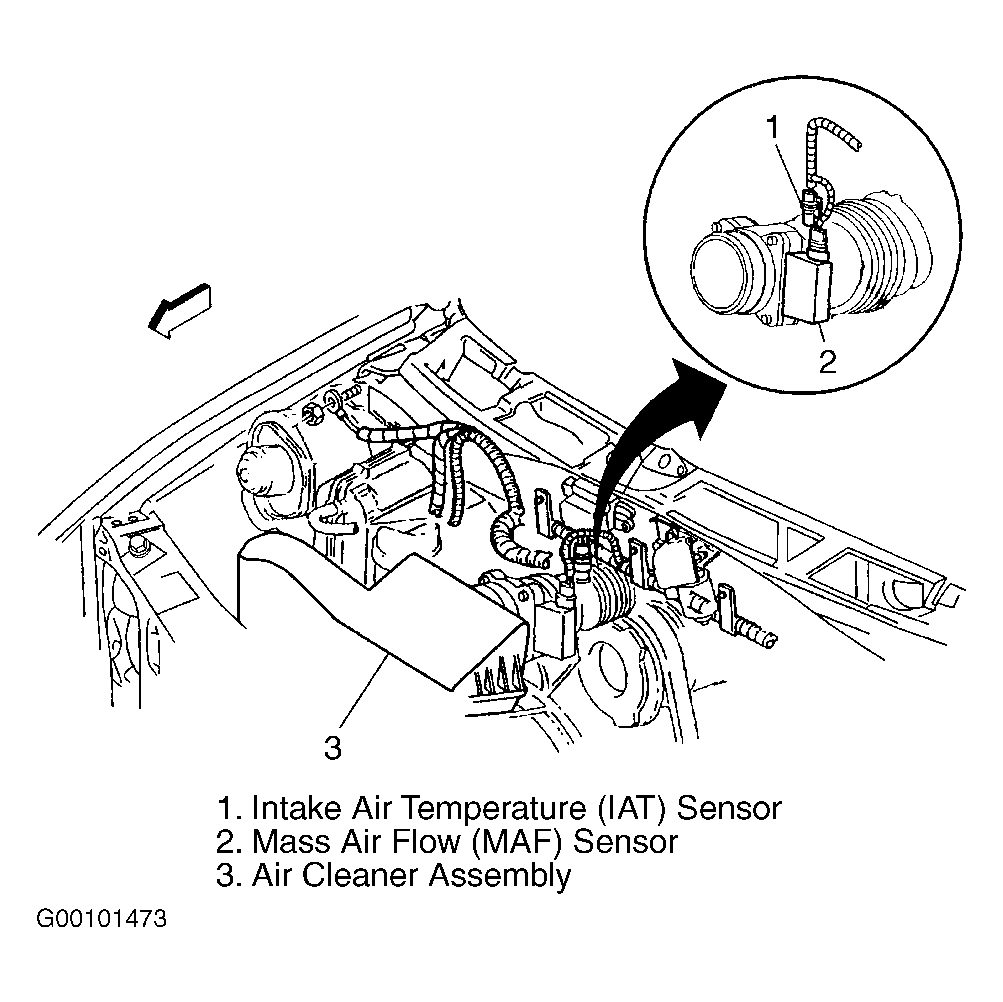 1

2

3

1. Intake Air Temperature (IAT) Sensor
2. Mass Air Flow (MAF) Sensor
3. Air Cleaner Assembly

G00101473