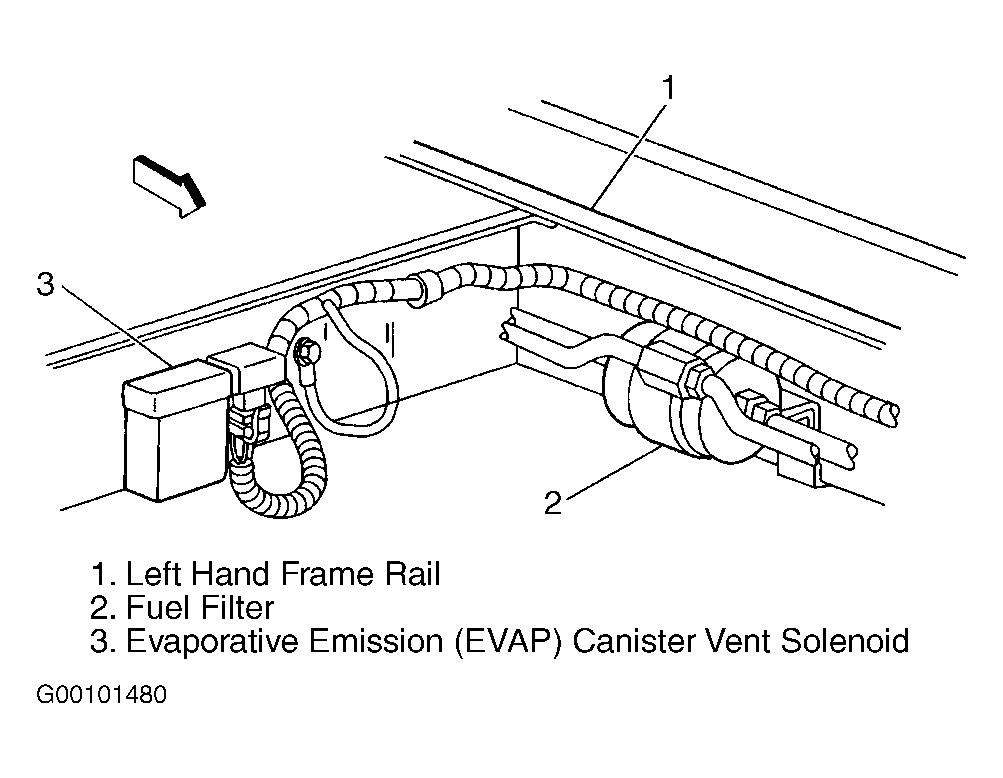 1

3

2

1. Left Hand Frame Rail
2. Fuel Filter
3. Evaporative Emission (EVAP) Canister Vent Solenoid

G00101480