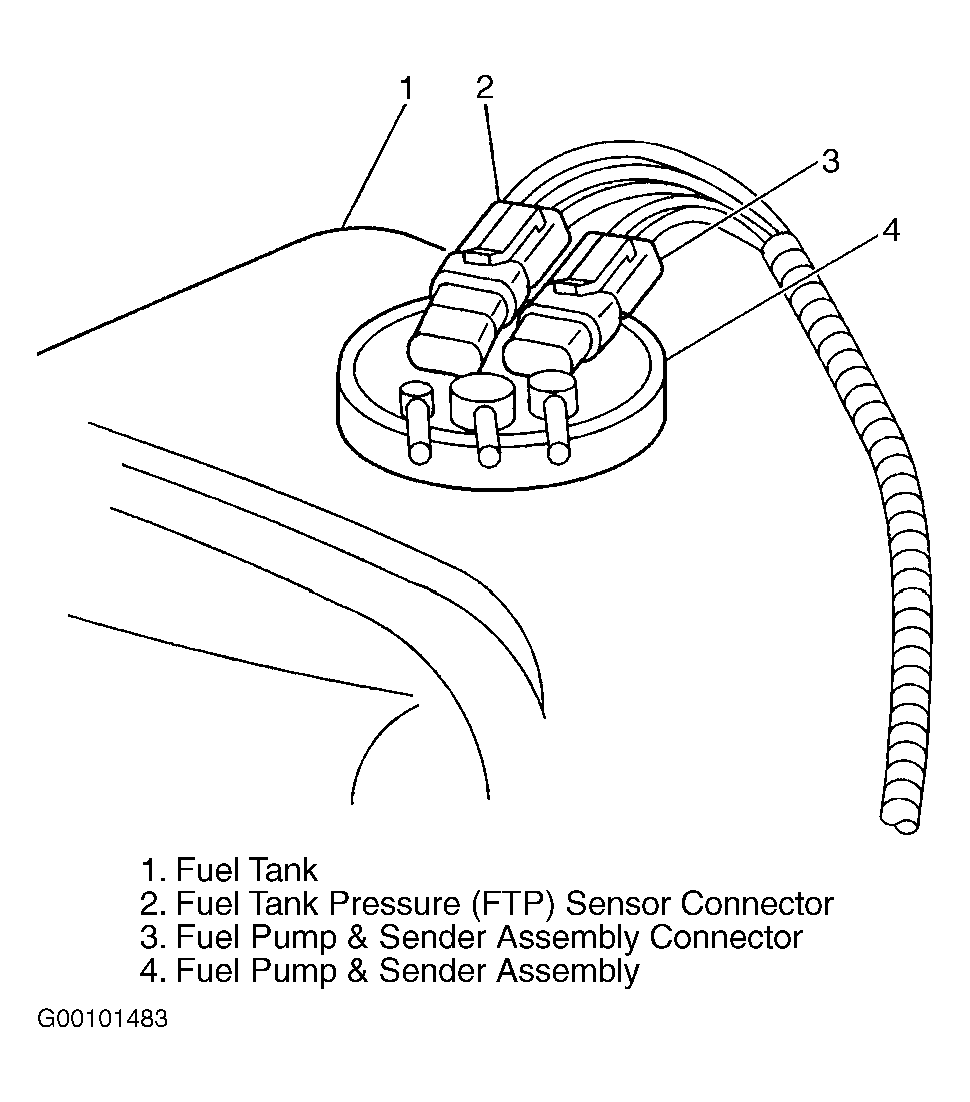 1
2
3
4

1. Fuel Tank
2. Fuel Tank Pressure (FTP) Sensor Connector
3. Fuel Pump & Sender Assembly Connector
4. Fuel Pump & Sender Assembly

G00101483