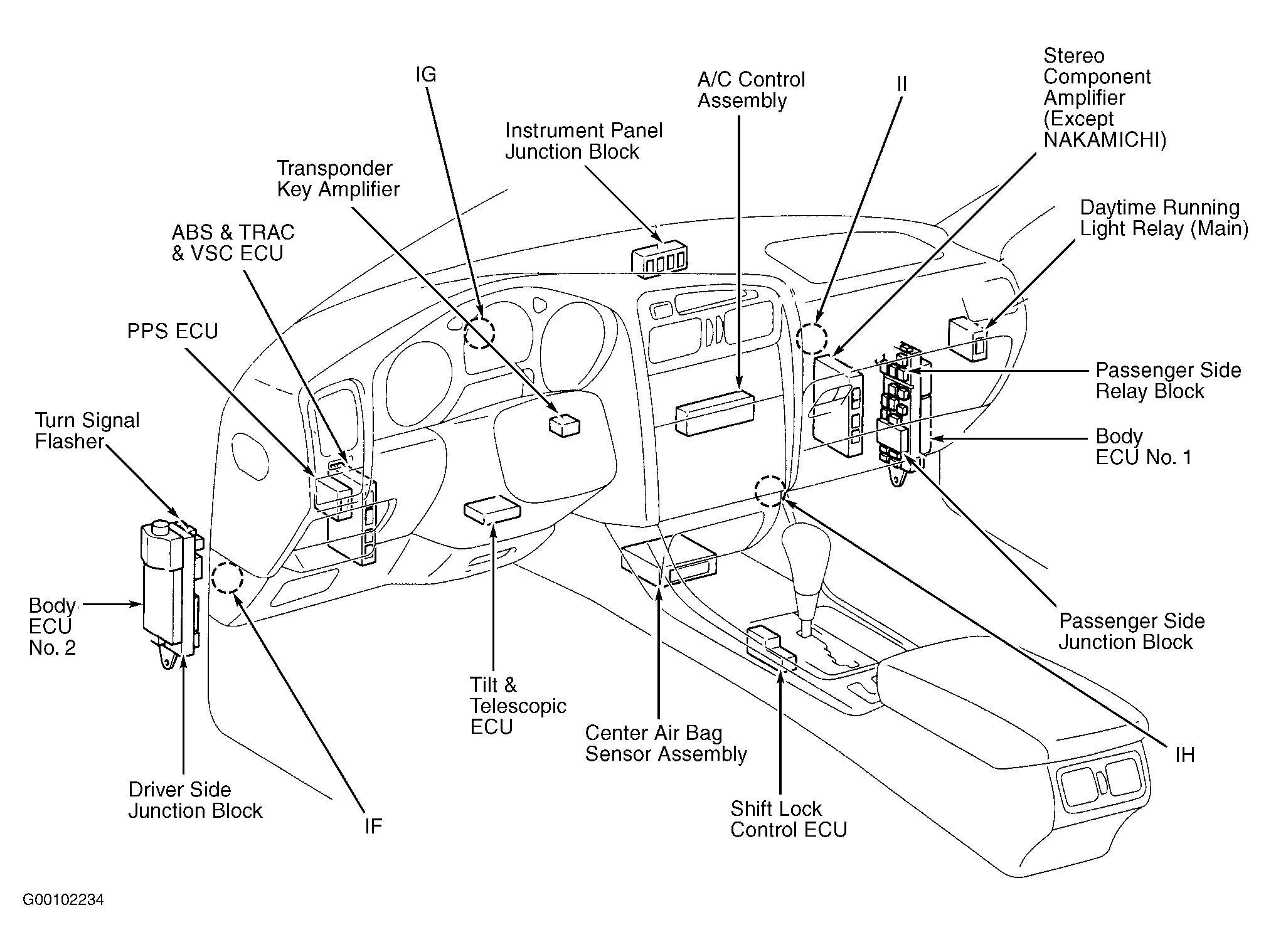 IG

A/C Control Assembly

II

Stereo Component Amplifier (Except NAKAMICHI)

Instrument Panel Junction Block

Transponder Key Amplifier

Daytime Running Light Relay (Main)

ABS & TRAC & VSC ECU

PPS ECU

Passenger Side Relay Block

Turn Signal Flasher

Body ECU No. 1

Body ECU No. 2

Passenger Side Junction Block

Tilt & Telescopic ECU

Center Air Bag Sensor Assembly

IH

Driver Side Junction Block

IF

Shift Lock Control ECU

G00102234