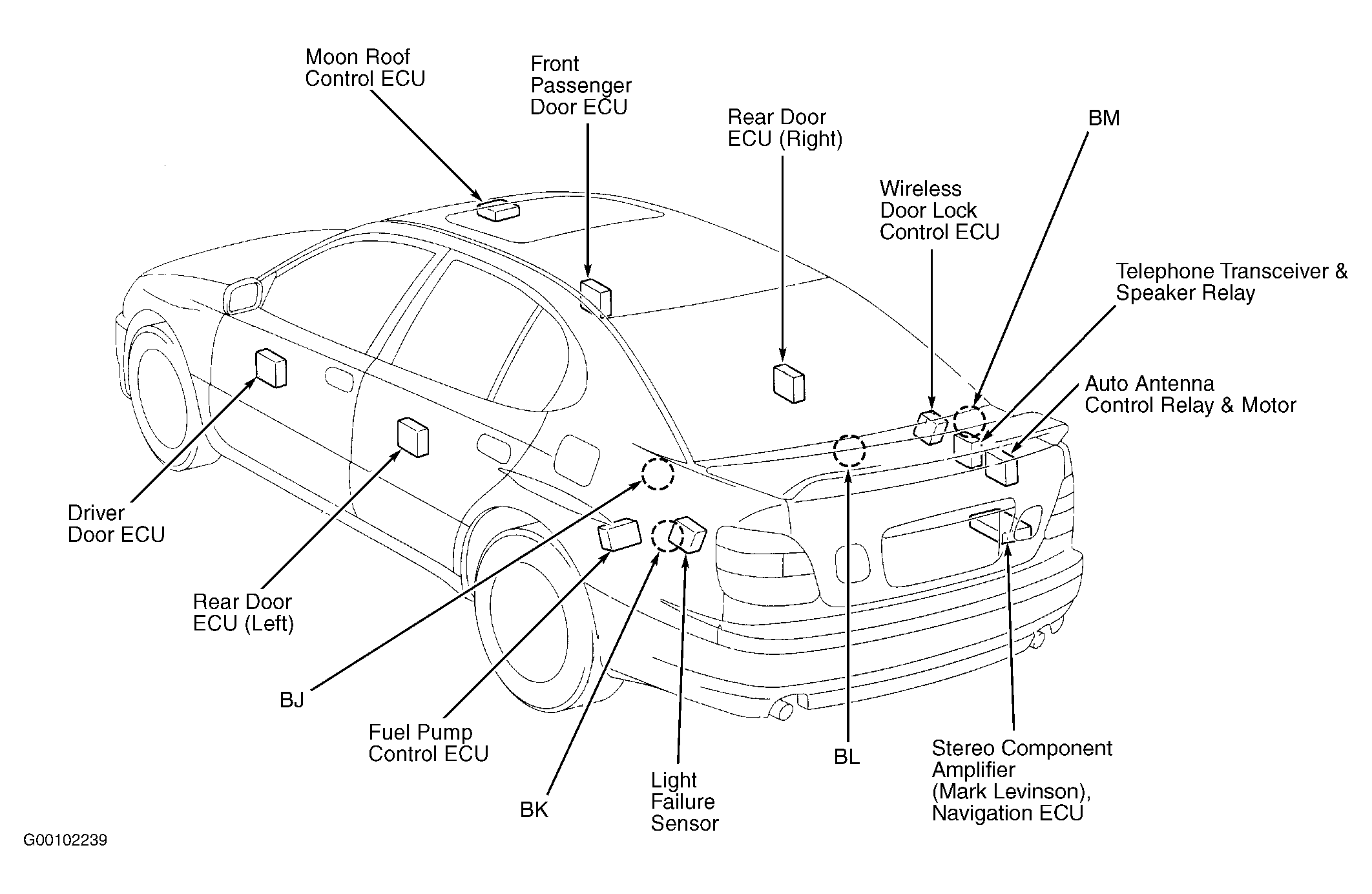 Moon Roof Control ECU

Front Passenger Door ECU

Rear Door ECU (Right)

BM

Wireless Door Lock Control ECU

Telephone Transceiver & Speaker Relay

Auto Antenna Control Relay & Motor

Driver Door ECU

Rear Door ECU (Left)

BJ

Fuel Pump Control ECU

BK

Light Failure Sensor

BL

Stereo Component Amplifier (Mark Levinson), Navigation ECU

G00102239