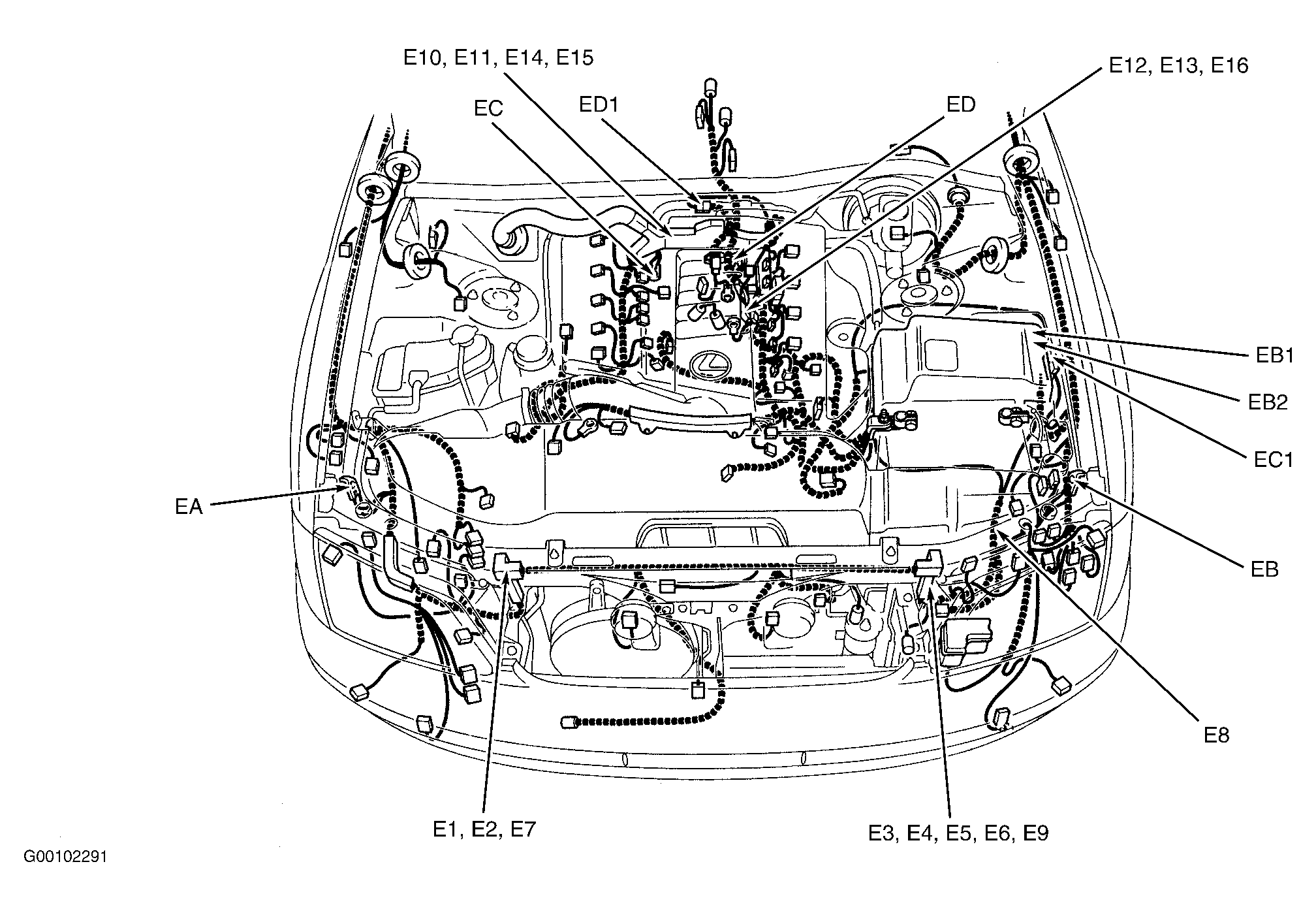 E10, E11, E14, E15

E12, E13, E16

EC

ED1

ED

EB1

EB2

EC1

EA

EB

E8

E1, E2, E7

E3, E4, E5, E6, E9

G00102291