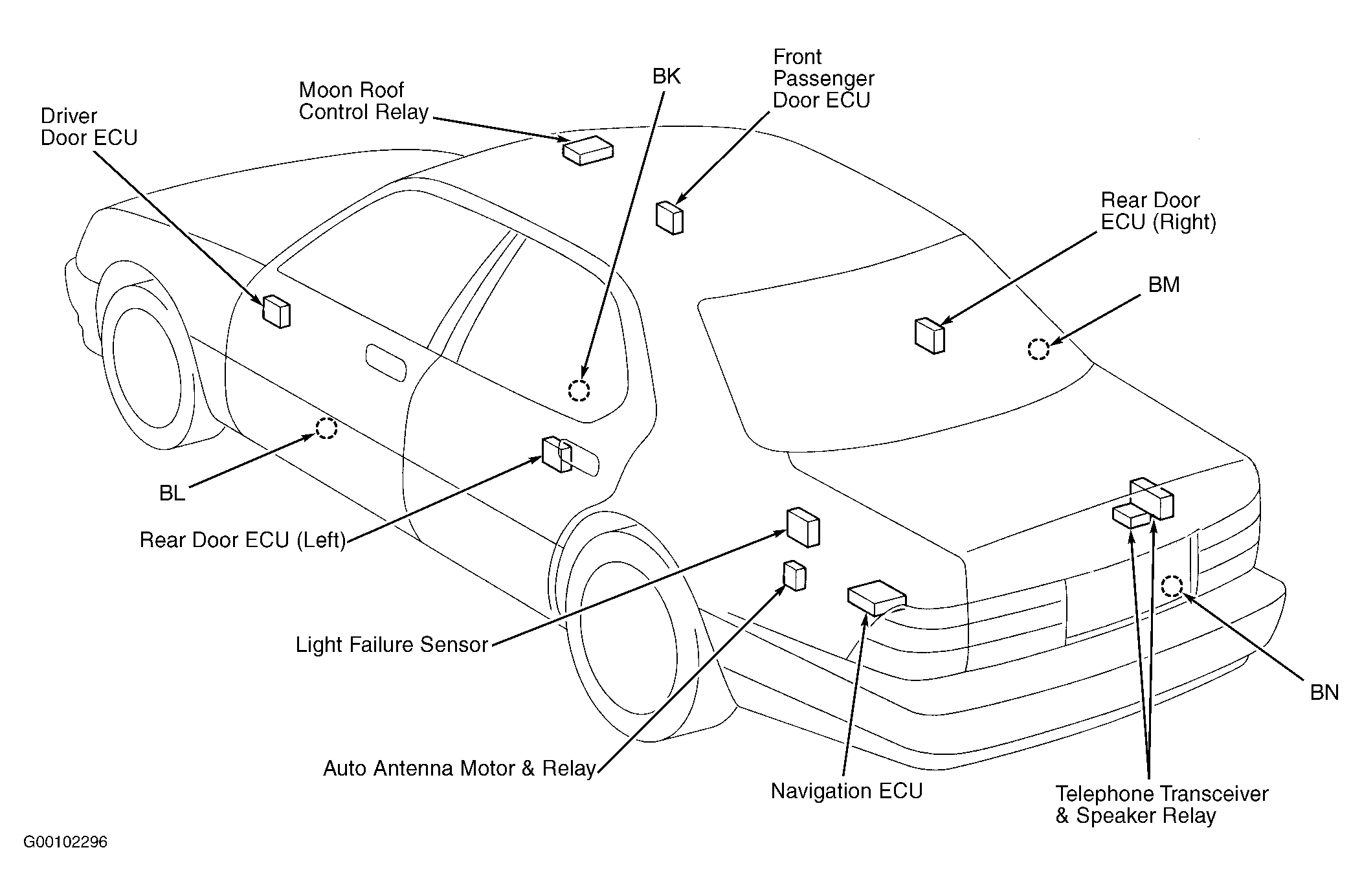 Driver Door ECU

Moon Roof Control Relay

BK

Front Passenger Door ECU

Rear Door ECU (Right)

BM

BL

Rear Door ECU (Left)

Light Failure Sensor

Auto Antenna Motor & Relay

Navigation ECU

Telephone Transceiver & Speaker Relay

BN

G00102296