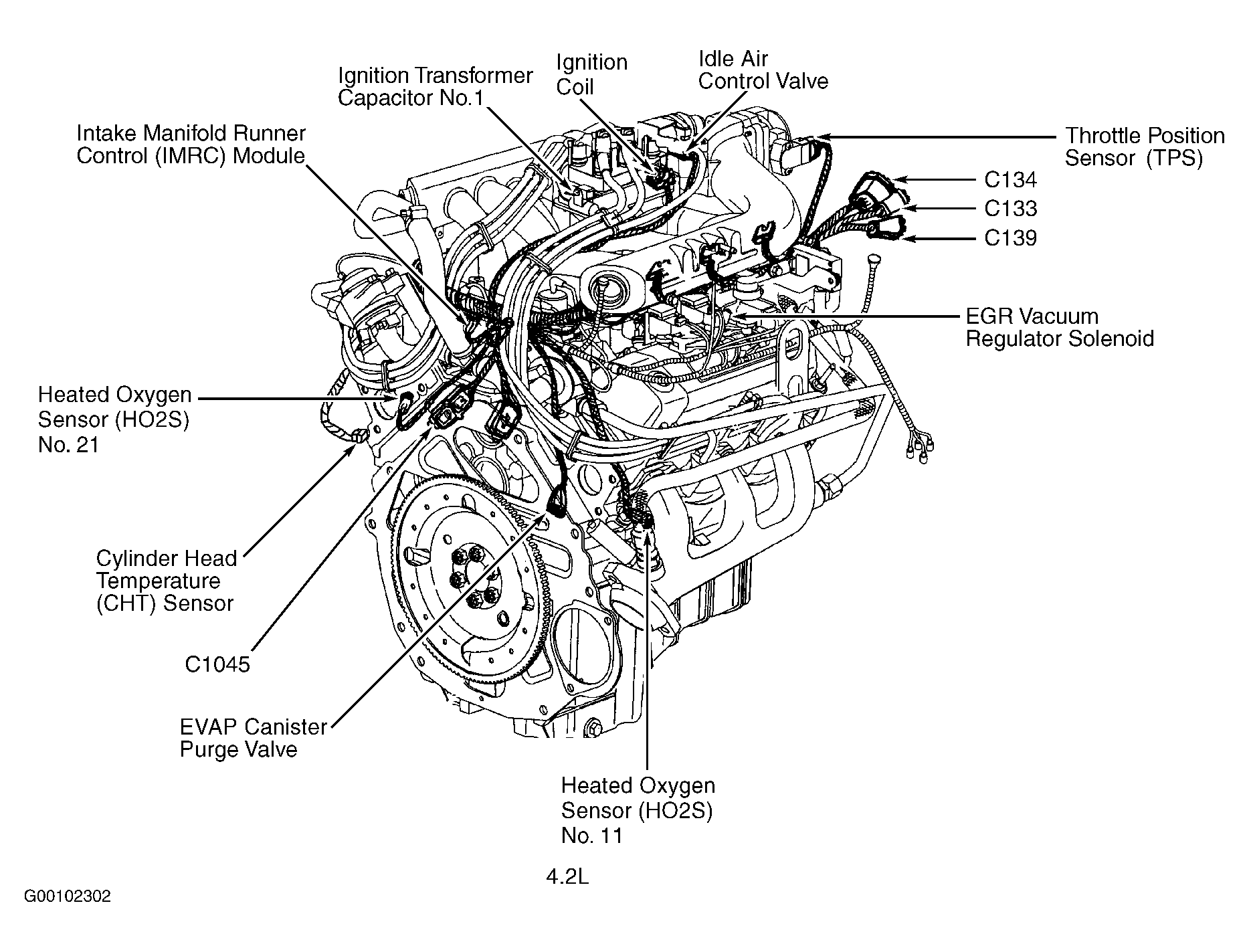 Ignition Transformer Capacitor No.1

Ignition Coil

Idle Air Control Valve

Intake Manifold Runner Control (IMRC) Module

Throttle Position Sensor (TPS)

C134

C133

C139

EGR Vacuum Regulator Solenoid

Heated Oxygen Sensor (HO2S) No. 21

Cylinder Head Temperature (CHT) Sensor

C1045

EVAP Canister Purge Valve

Heated Oxygen Sensor (HO2S) No. 11

4.2L

G00102302