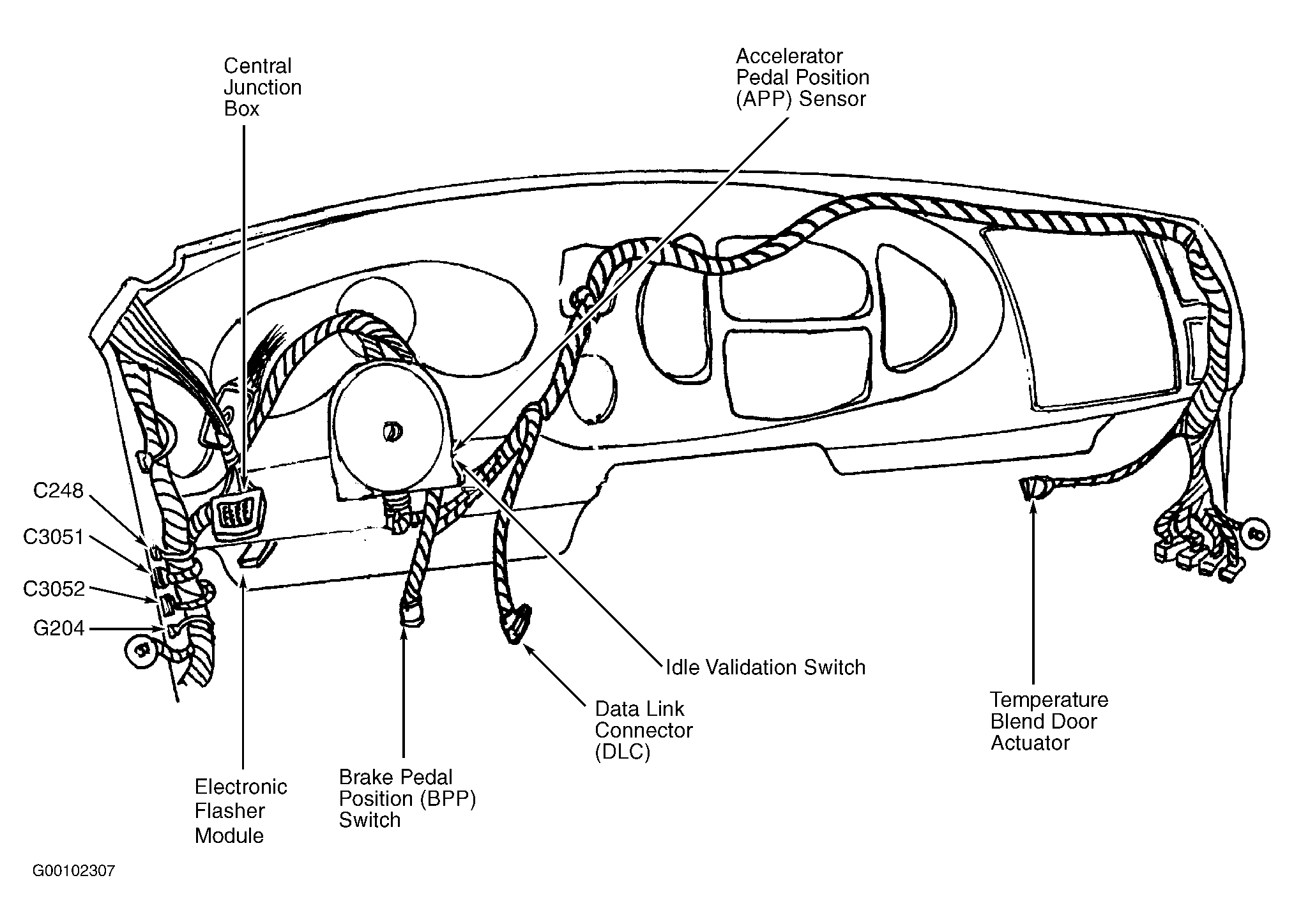 Central Junction Box

Accelerator Pedal Position (APP) Sensor

C248

C3051

C3052

G204

Idle Validation Switch

Data Link Connector (DLC)

Temperature Blend Door Actuator

Electronic Flasher Module

Brake Pedal Position (BPP) Switch

G00102307