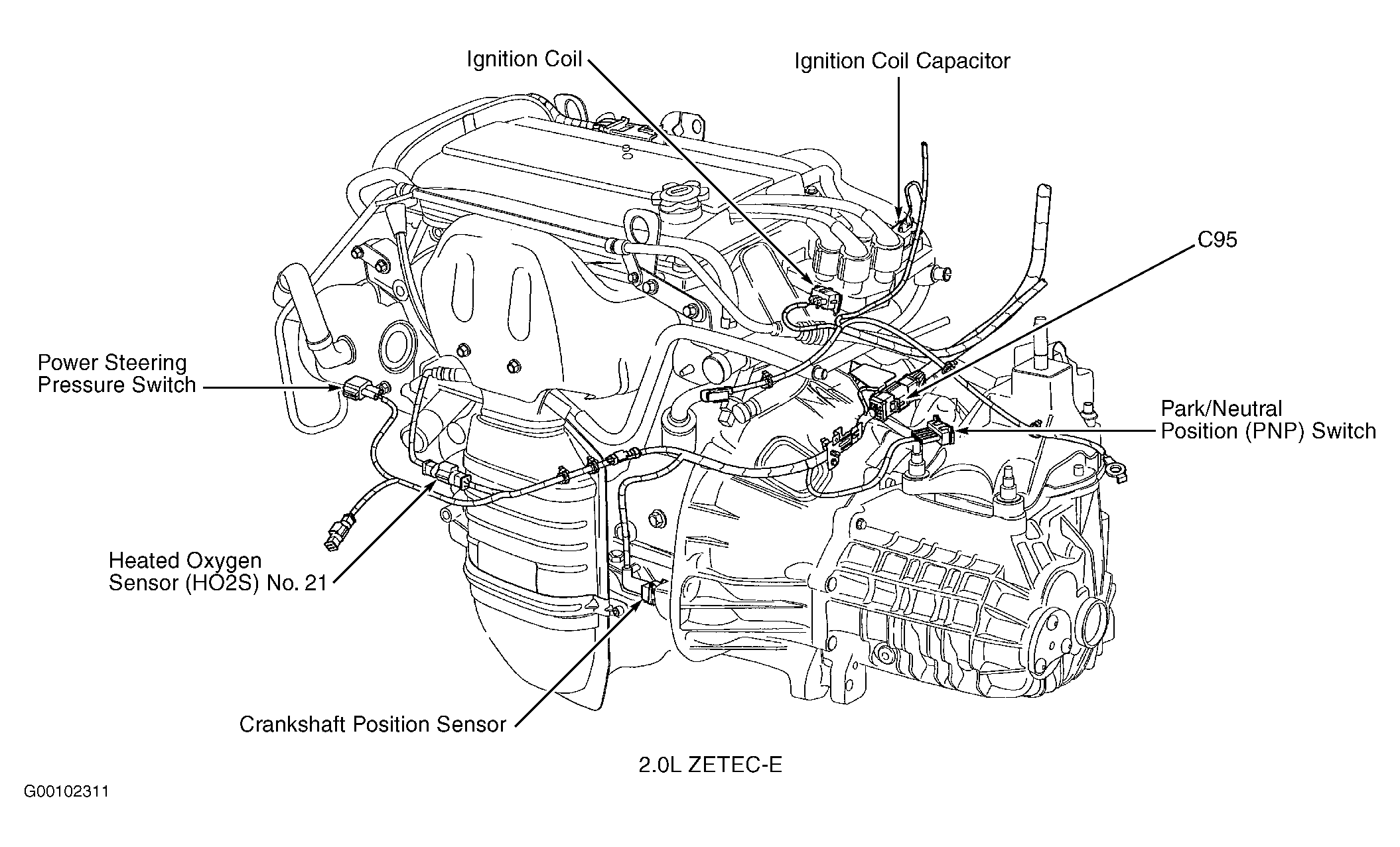 Ignition Coil

Ignition Coil Capacitor

C95

Power Steering
Pressure Switch

Park/Neutral
Position (PNP) Switch

Heated Oxygen
Sensor (HO2S) No. 21

Crankshaft Position Sensor

2.0L ZETEC-E

G00102311