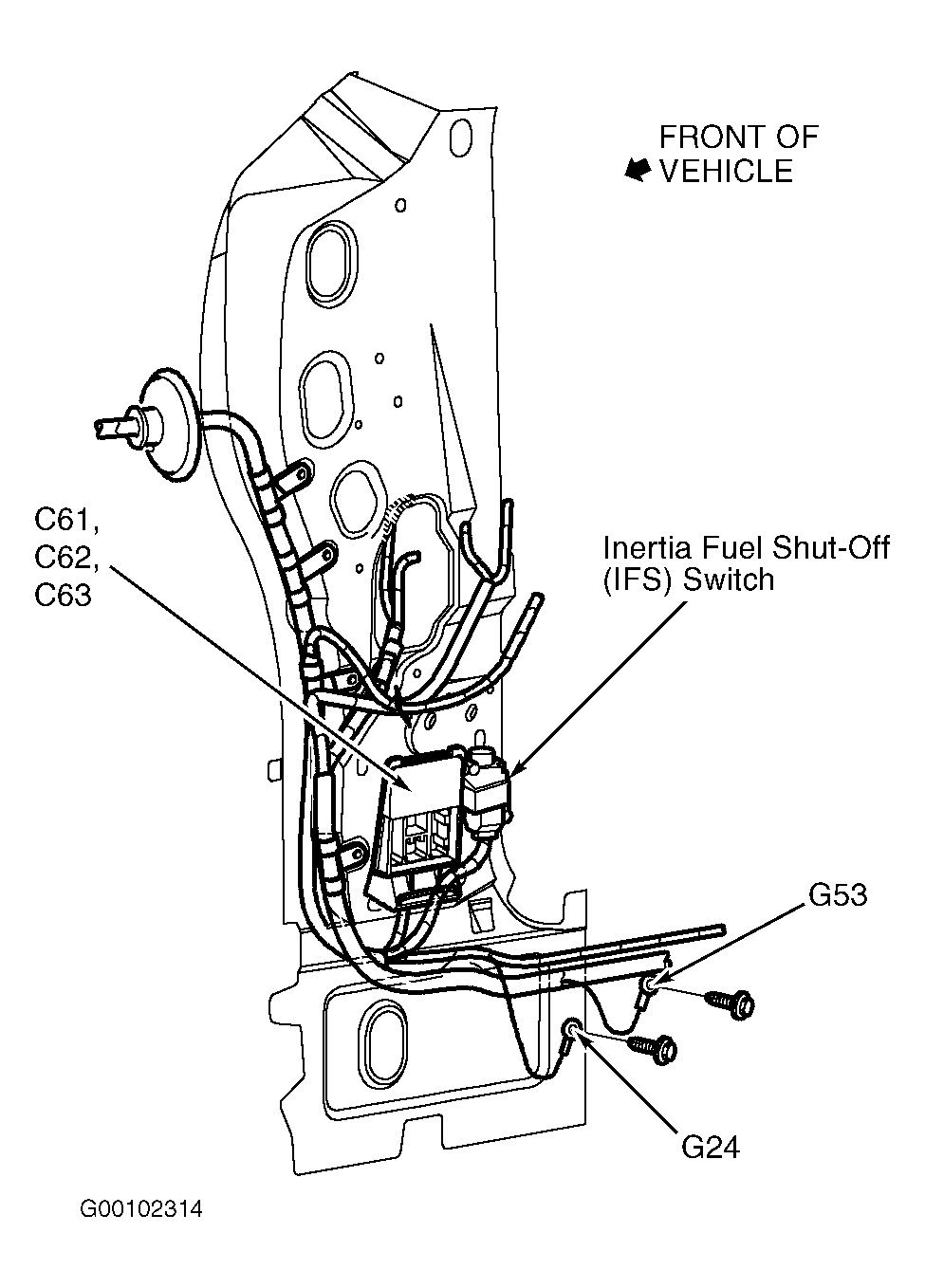 FRONT OF VEHICLE

C61, C62, C63

Inertia Fuel Shut-Off (IFS) Switch

G53

G24

G00102314