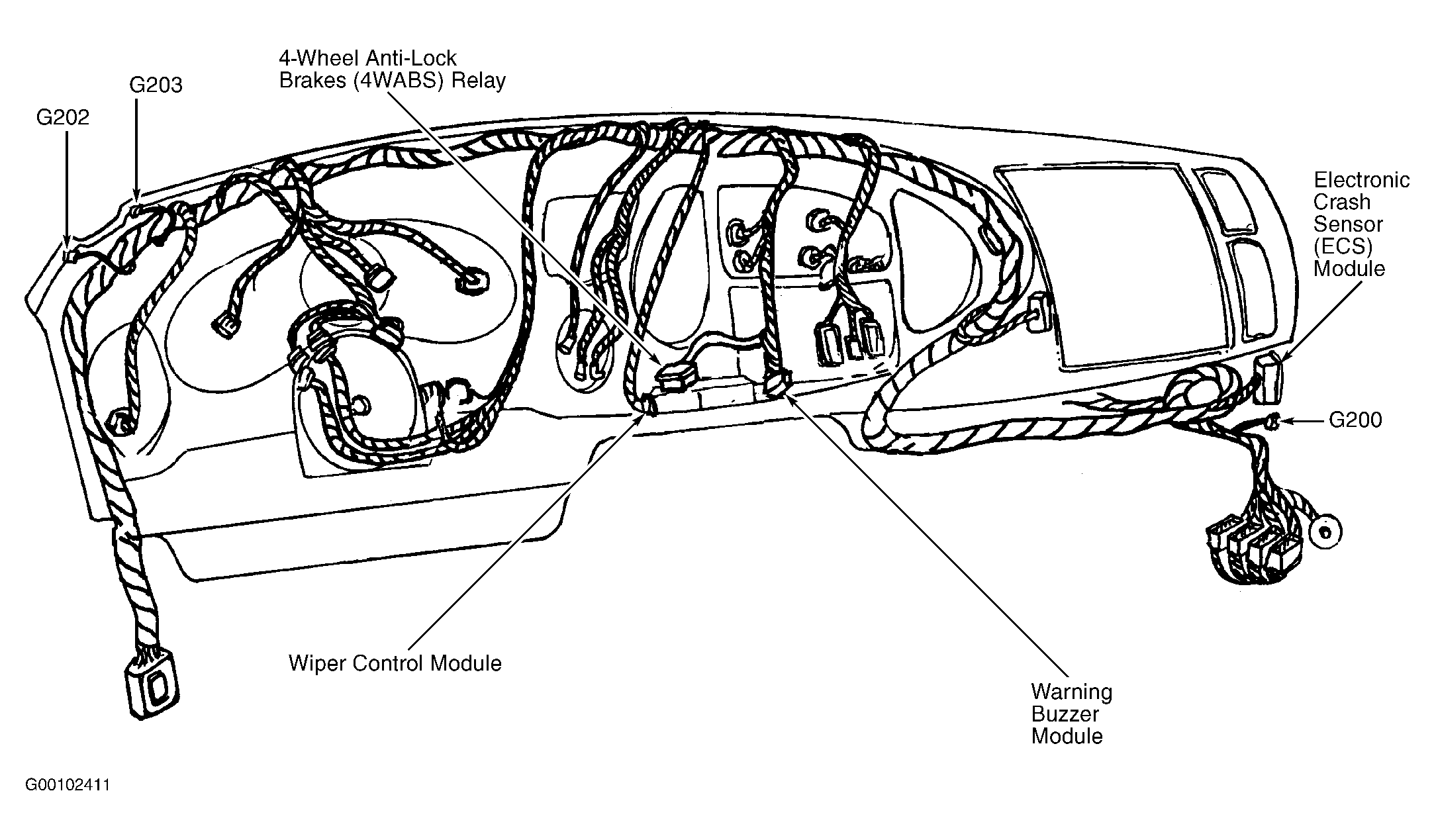 4-Wheel Anti-Lock Brakes (4WABS) Relay

G203

G202

Electronic Crash Sensor (ECS) Module

G200

Wiper Control Module

Warning Buzzer Module

G00102411