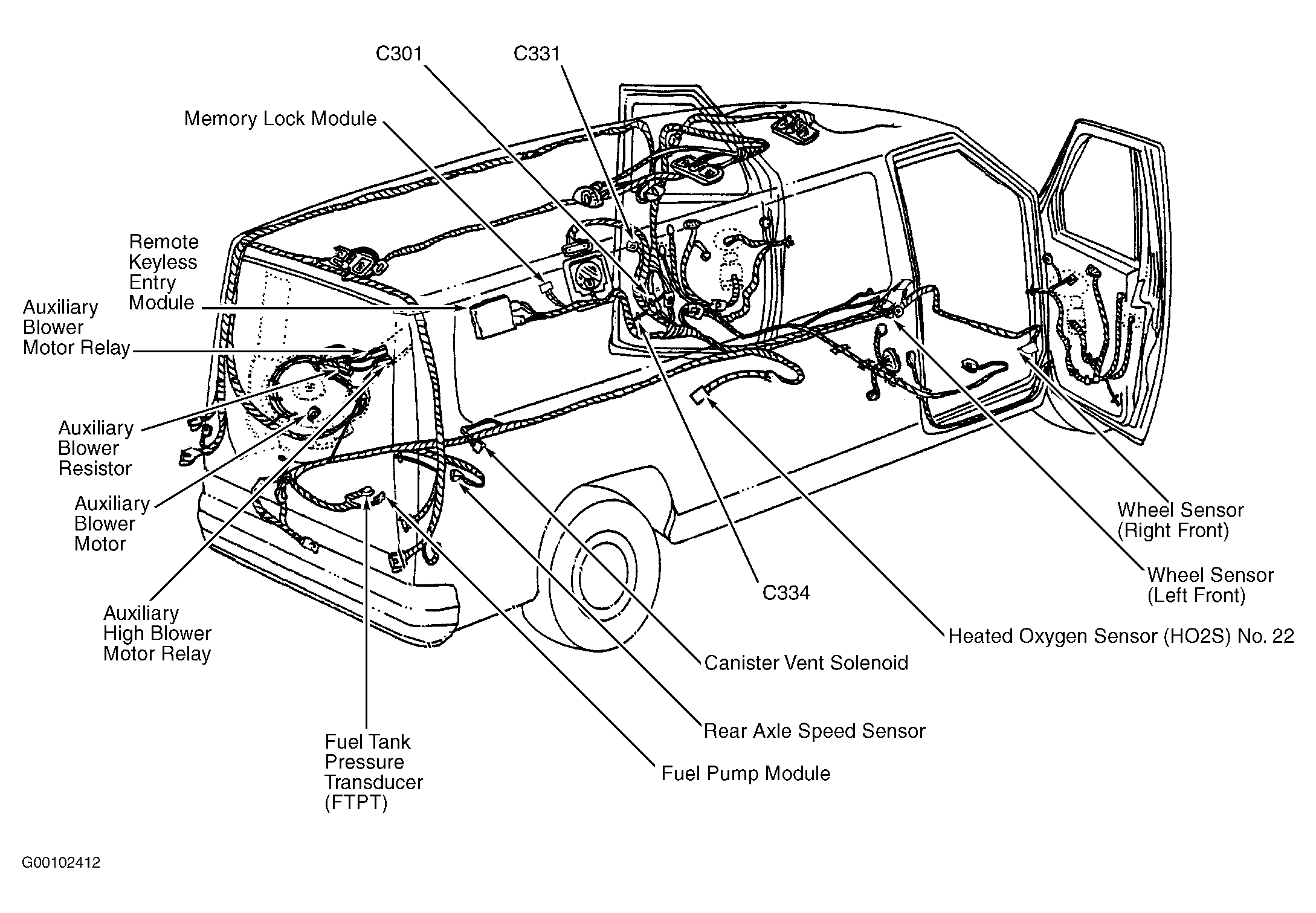 C301

C331

Memory Lock Module

Remote Keyless Entry Module

Auxiliary Blower Motor Relay

Auxiliary Blower Resistor

Auxiliary Blower Motor

Auxiliary High Blower Motor Relay

Fuel Tank Pressure Transducer (FTPT)

Fuel Pump Module

Rear Axle Speed Sensor

Canister Vent Solenoid

C334

Heated Oxygen Sensor (HO2S) No. 22

Wheel Sensor (Right Front)

Wheel Sensor (Left Front)

G00102412