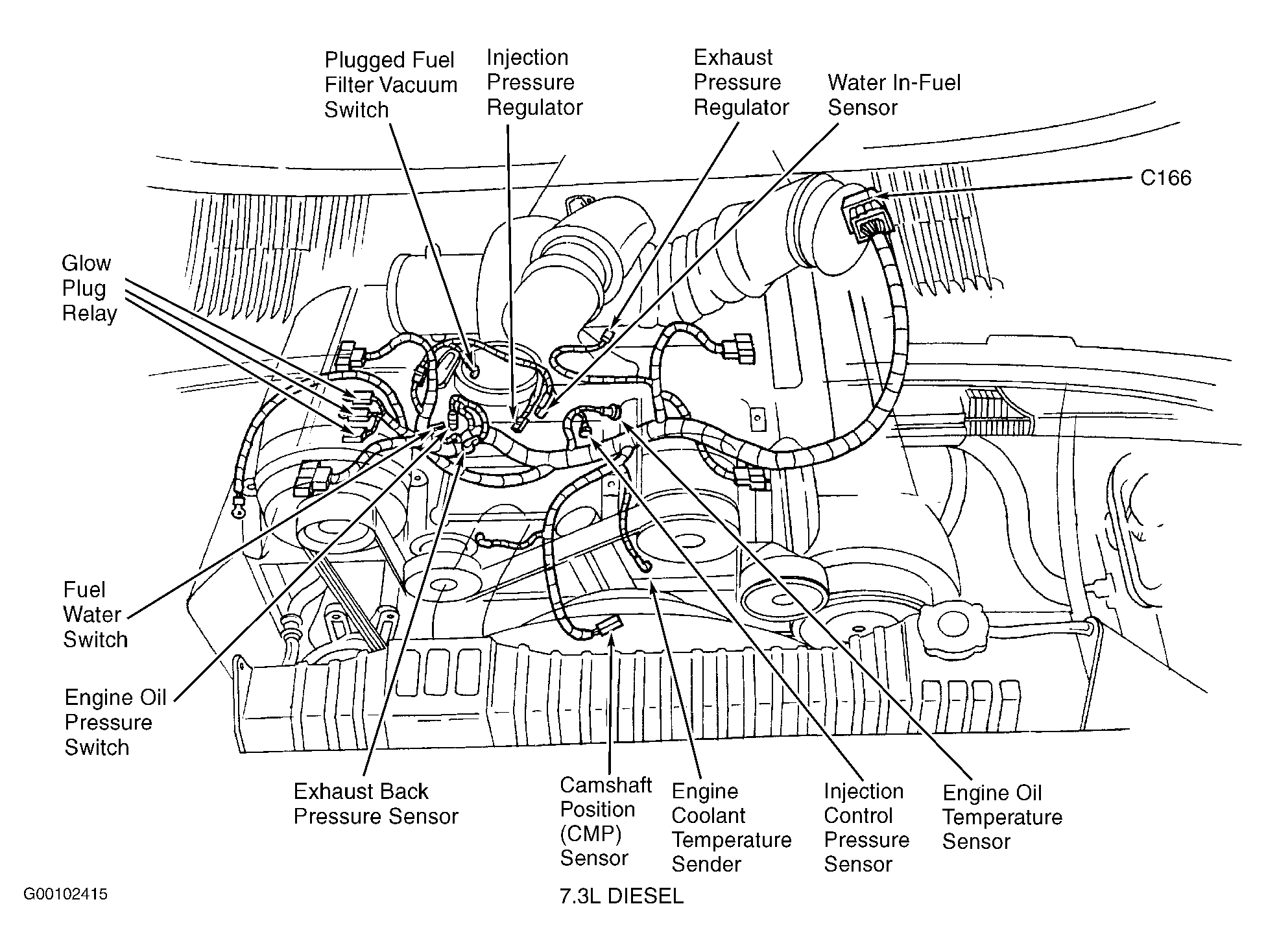 Plugged Fuel Filter Vacuum Switch

Injection Pressure Regulator

Exhaust Pressure Regulator

Water In-Fuel Sensor

C166

Glow Plug Relay

Fuel Water Switch

Engine Oil Pressure Switch

Exhaust Back Pressure Sensor

Camshaft Position (CMP) Sensor

Engine Coolant Temperature Sender

Injection Control Pressure Sensor

Engine Oil Temperature Sensor

G00102415

7.3L DIESEL