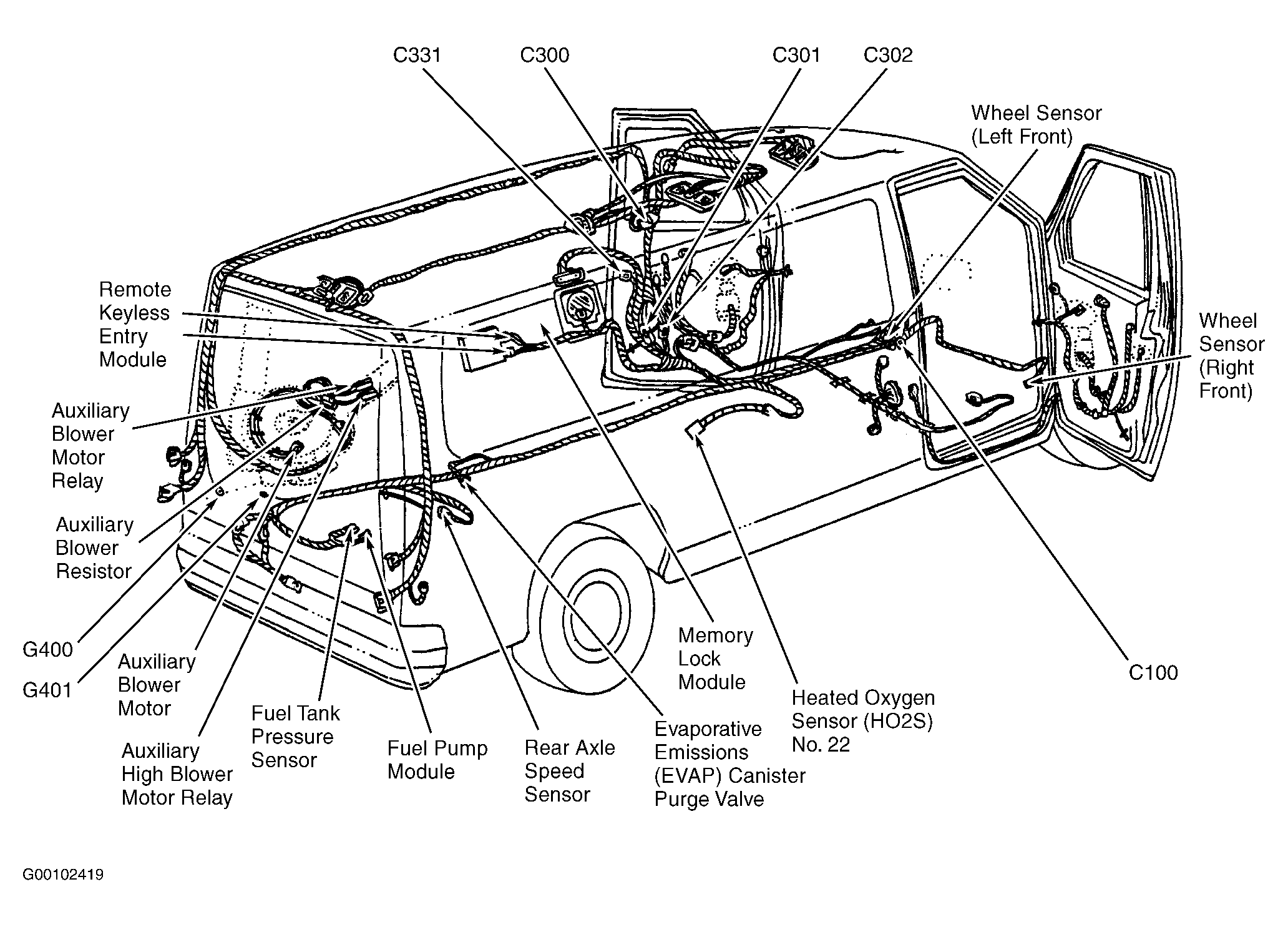 C331
C300
C301
C302
Wheel Sensor (Left Front)

Remote Keyless Entry Module

Wheel Sensor (Right Front)

Auxiliary Blower Motor Relay

Auxiliary Blower Resistor

G400
G401

Auxiliary Blower Motor

Auxiliary High Blower Motor Relay

Fuel Tank Pressure Sensor

Fuel Pump Module

Rear Axle Speed Sensor

Memory Lock Module

Evaporative Emissions (EVAP) Canister Purge Valve

Heated Oxygen Sensor (HO2S) No. 22

C100

G00102419