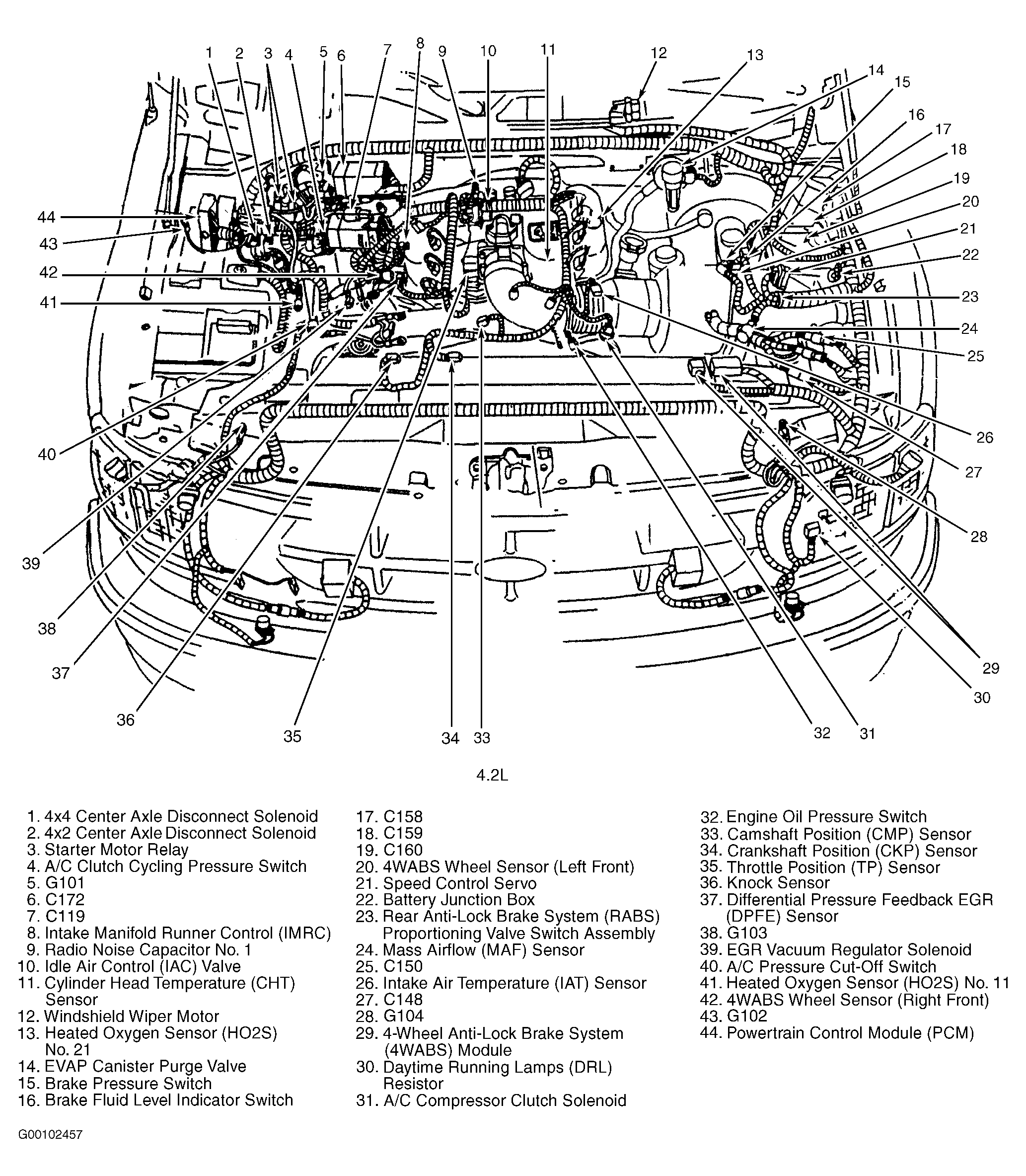 1 2 3 4 5 6 7 8 9 10 11 12 13 14 15 16 17 18 19 20 21 22 23 24 25 26 27 28 29 30 31 32 33 34 35 36 37 38 39 40 41 42 43 44

4.2L

1. 4x4 Center Axle Disconnect Solenoid
2. 4x2 Center Axle Disconnect Solenoid
3. Starter Motor Relay
4. A/C Clutch Cycling Pressure Switch
5. G101
6. C172
7. C119
8. Intake Manifold Runner Control (IMRC)
9. Radio Noise Capacitor No. 1
10. Idle Air Control (IAC) Valve
11. Cylinder Head Temperature (CHT) Sensor
12. Windshield Wiper Motor
13. Heated Oxygen Sensor (HO2S) No. 21
14. EVAP Canister Purge Valve
15. Brake Pressure Switch
16. Brake Fluid Level Indicator Switch
17. C158
18. C159
19. C160
20. 4WABS Wheel Sensor (Left Front)
21. Speed Control Servo
22. Battery Junction Box
23. Rear Anti-Lock Brake System (RABS) Proportioning Valve Switch Assembly
24. Mass Airflow (MAF) Sensor
25. C150
26. Intake Air Temperature (IAT) Sensor
27. C148
28. G104
29. 4-Wheel Anti-Lock Brake System (4WABS) Module
30. Daytime Running Lamps (DRL) Resistor
31. A/C Compressor Clutch Solenoid
32. Engine Oil Pressure Switch
33. Camshaft Position (CMP) Sensor
34. Crankshaft Position (CKP) Sensor
35. Throttle Position (TP) Sensor
36. Knock Sensor
37. Differential Pressure Feedback EGR (DPFE) Sensor
38. G103
39. EGR Vacuum Regulator Solenoid
40. A/C Pressure Cut-Off Switch
41. Heated Oxygen Sensor (HO2S) No. 11
42. 4WABS Wheel Sensor (Right Front)
43. G102
44. Powertrain Control Module (PCM)

G00102457