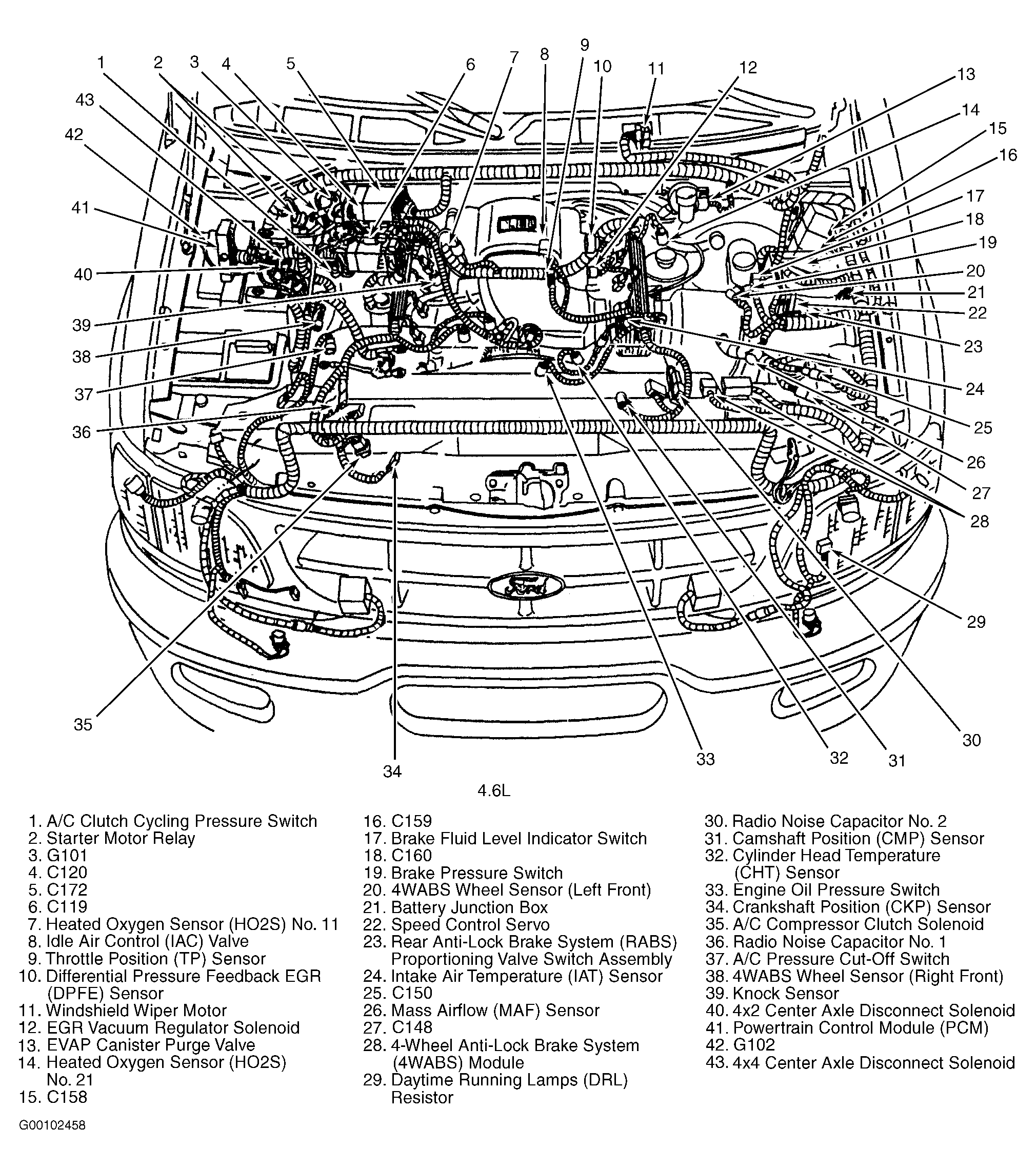 1 2 3 4 5 6 7 8 9 10 11 12 13 14 15 16 17 18 19 20 21 22 23 24 25 26 27 28 29 30 31 32 33 34 35 36 37 38 39 40 41 42 43

Ford

4.6L

1. A/C Clutch Cycling Pressure Switch
2. Starter Motor Relay
3. G101
4. C120
5. C172
6. C119
7. Heated Oxygen Sensor (HO2S) No. 11
8. Idle Air Control (IAC) Valve
9. Throttle Position (TP) Sensor
10. Differential Pressure Feedback EGR (DPFE) Sensor
11. Windshield Wiper Motor
12. EGR Vacuum Regulator Solenoid
13. EVAP Canister Purge Valve
14. Heated Oxygen Sensor (HO2S) No. 21
15. C158

16. C159
17. Brake Fluid Level Indicator Switch
18. C160
19. Brake Pressure Switch
20. 4WABS Wheel Sensor (Left Front)
21. Battery Junction Box
22. Speed Control Servo
23. Rear Anti-Lock Brake System (RABS) Proportioning Valve Switch Assembly
24. Intake Air Temperature (IAT) Sensor
25. C150
26. Mass Airflow (MAF) Sensor
27. C148
28. 4-Wheel Anti-Lock Brake System (4WABS) Module
29. Daytime Running Lamps (DRL) Resistor

30. Radio Noise Capacitor No. 2
31. Camshaft Position (CMP) Sensor
32. Cylinder Head Temperature (CHT) Sensor
33. Engine Oil Pressure Switch
34. Crankshaft Position (CKP) Sensor
35. A/C Compressor Clutch Solenoid
36. Radio Noise Capacitor No. 1
37. A/C Pressure Cut-Off Switch
38. 4WABS Wheel Sensor (Right Front)
39. Knock Sensor
40. 4x2 Center Axle Disconnect Solenoid
41. Powertrain Control Module (PCM)
42. G102
43. 4x4 Center Axle Disconnect Solenoid

G00102458