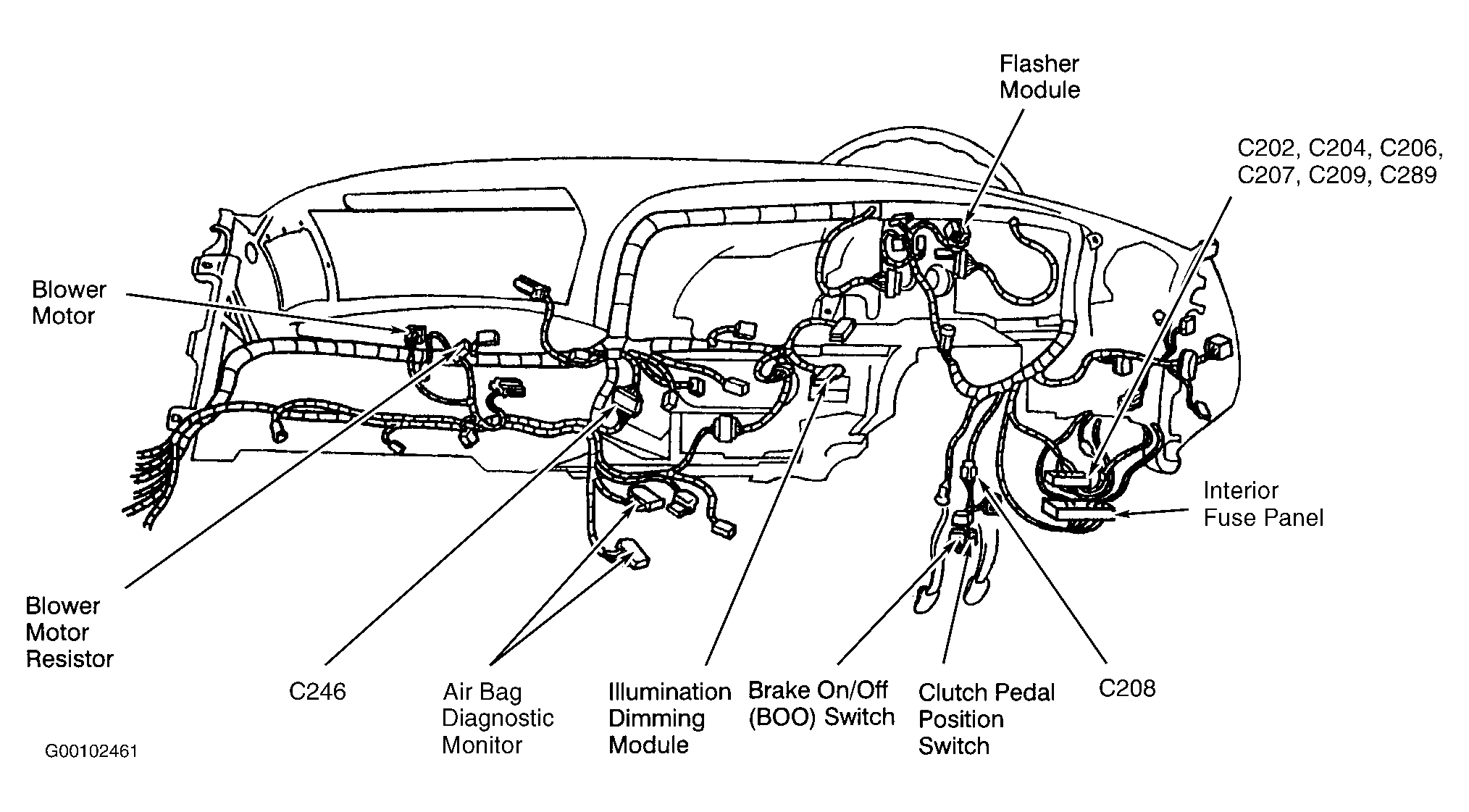 Flasher Module

C202, C204, C206, C207, C209, C289

Blower Motor

Interior Fuse Panel

Blower Motor Resistor

C246

Air Bag Diagnostic Monitor

Illumination Dimming Module

Brake On/Off (BOO) Switch

Clutch Pedal Position Switch

C208

G00102461