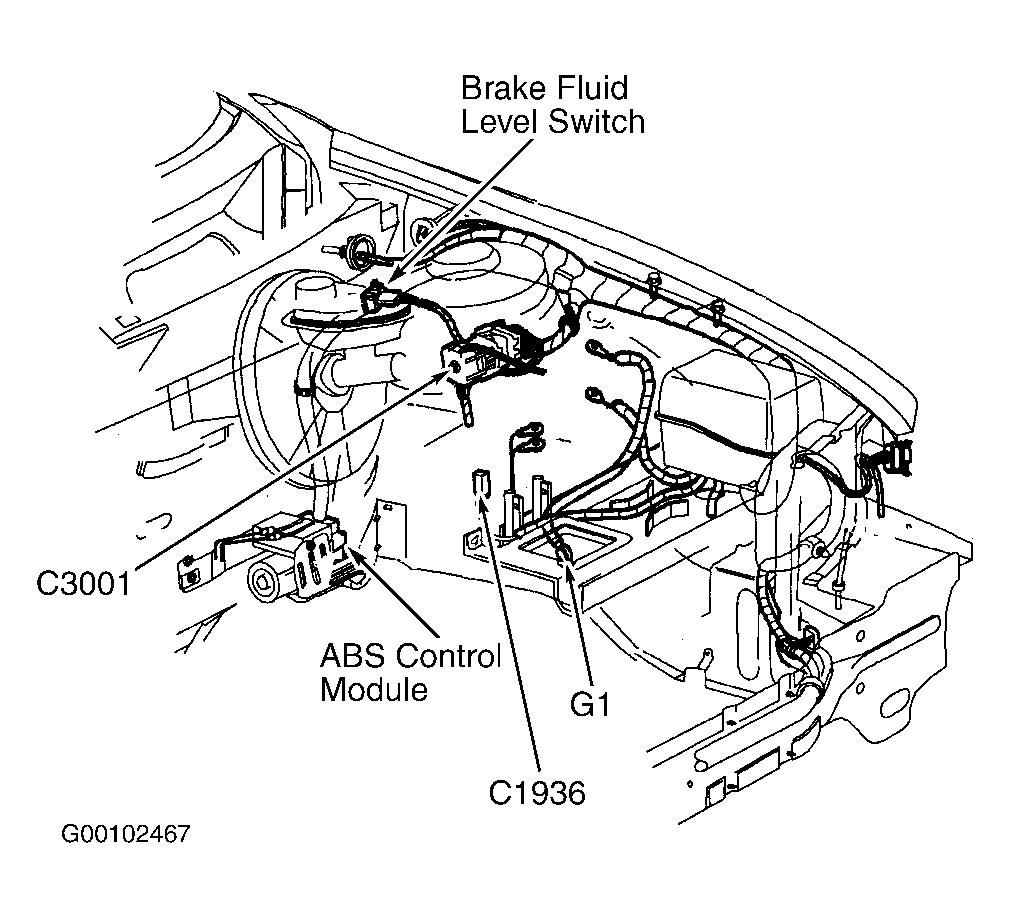 Brake Fluid Level Switch

C3001

ABS Control Module

G1

C1936

G00102467