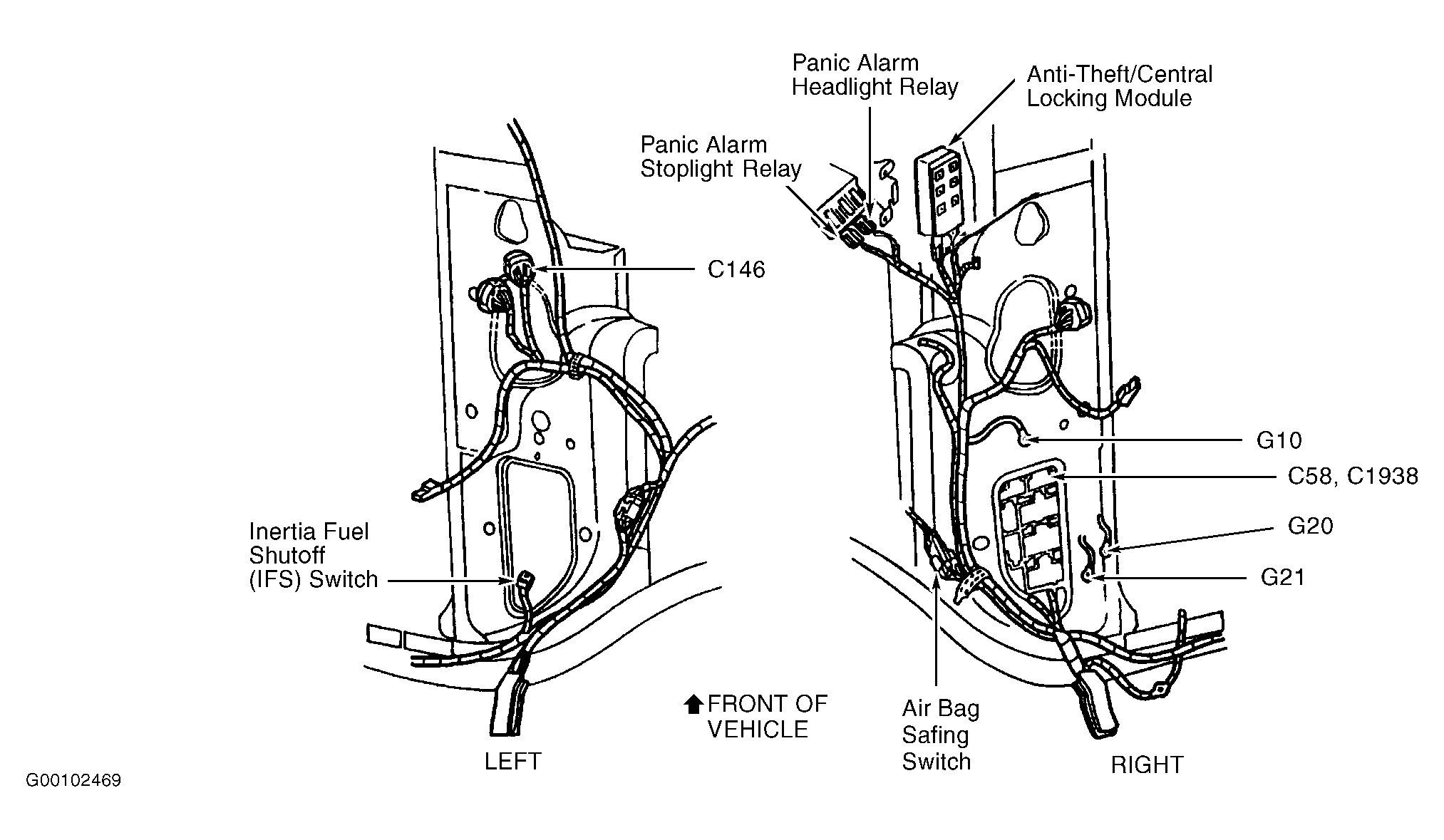 Panic Alarm Headlight Relay

Anti-Theft/Central Locking Module

Panic Alarm Stoplight Relay

C146

G10

C58, C1938

G20

G21

Inertia Fuel Shutoff (IFS) Switch

FRONT OF VEHICLE

Air Bag Safing Switch

LEFT

RIGHT

G00102469