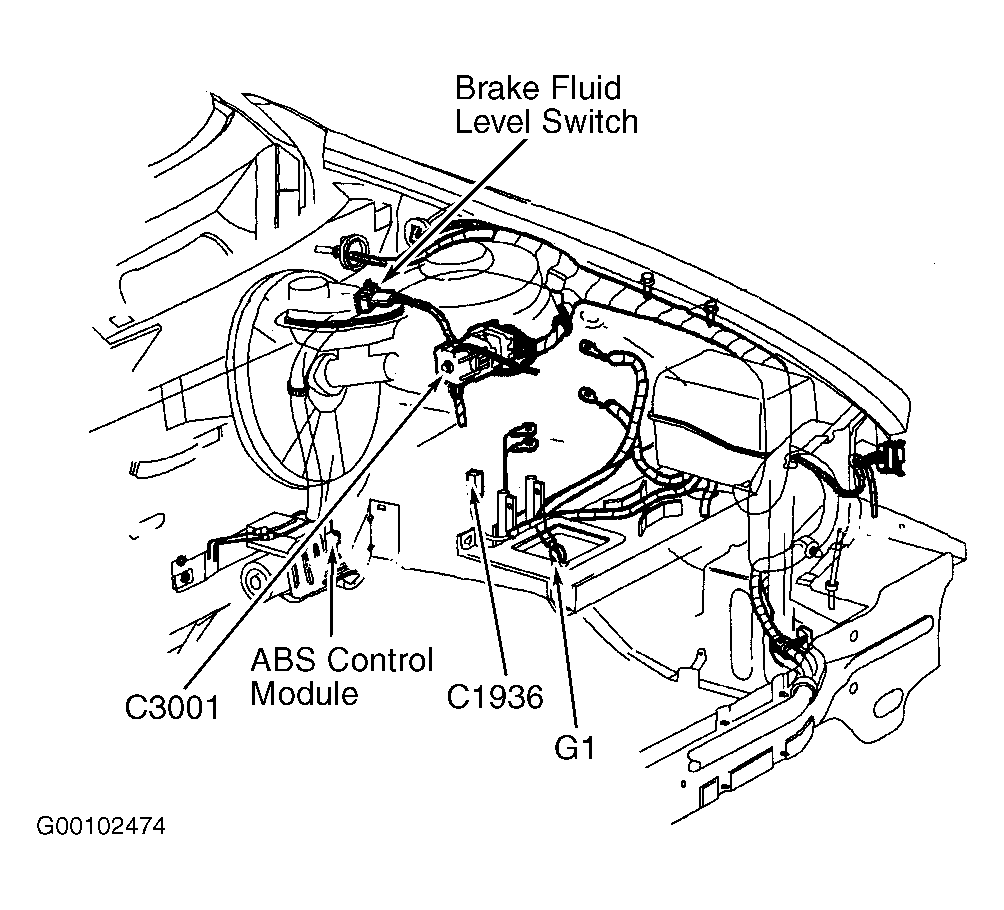 Brake Fluid
Level Switch

ABS Control
Module

C3001

C1936

G1

G00102474