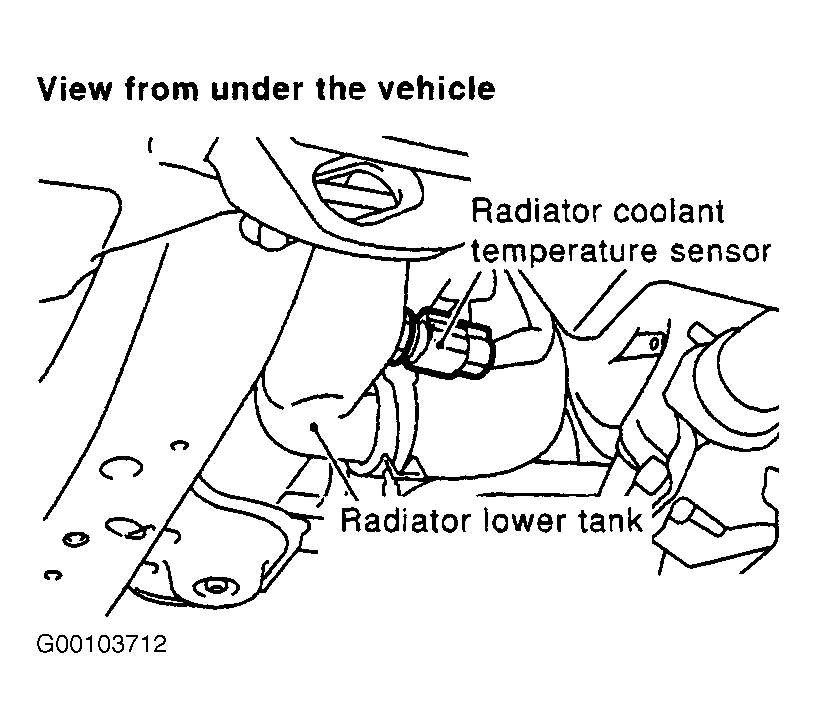 View from under the vehicle

Radiator coolant temperature sensor

Radiator lower tank

G00103712