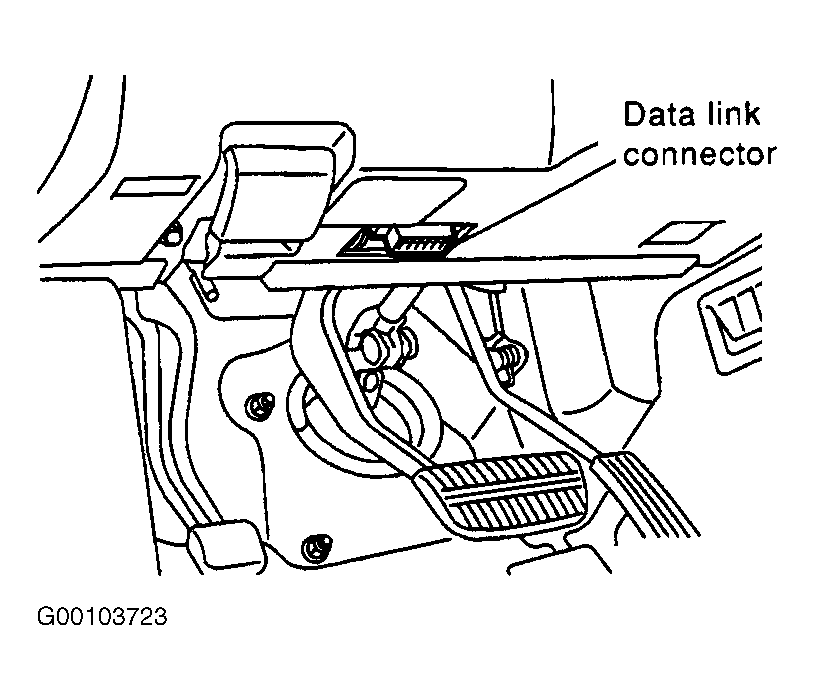 Data link connector

G00103723