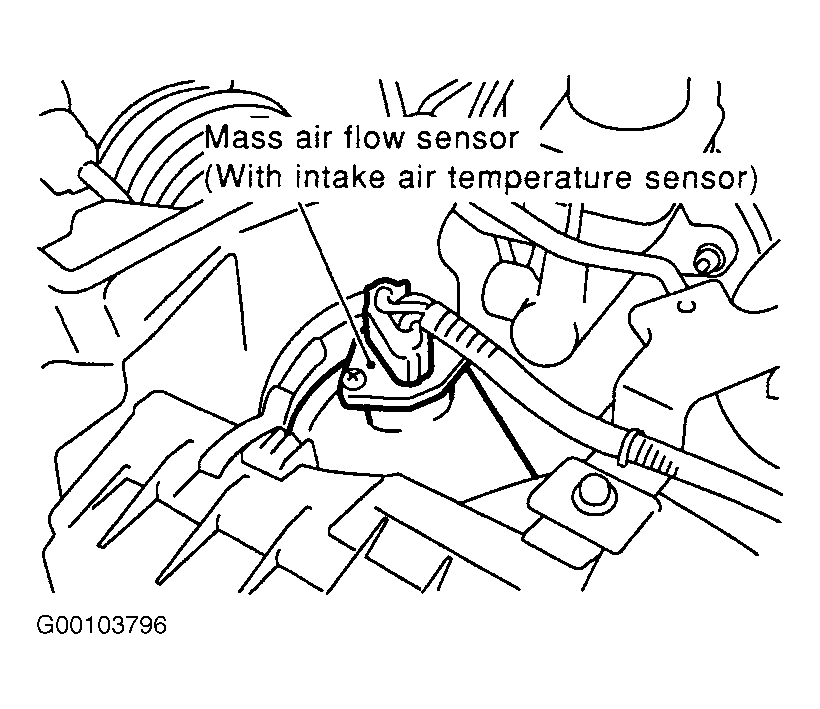 Mass air flow sensor
(With intake air temperature sensor)

G00103796