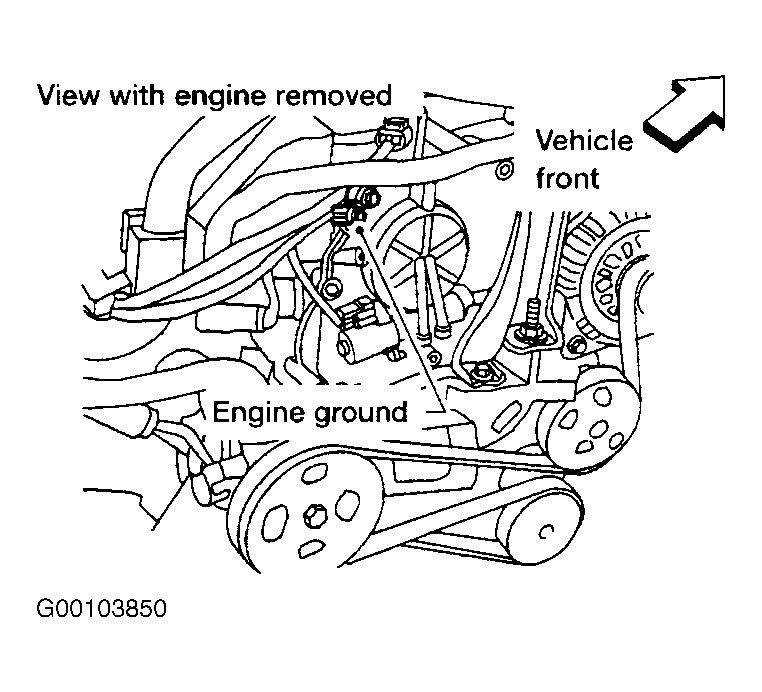 View with engine removed

Vehicle front

Engine ground

G00103850