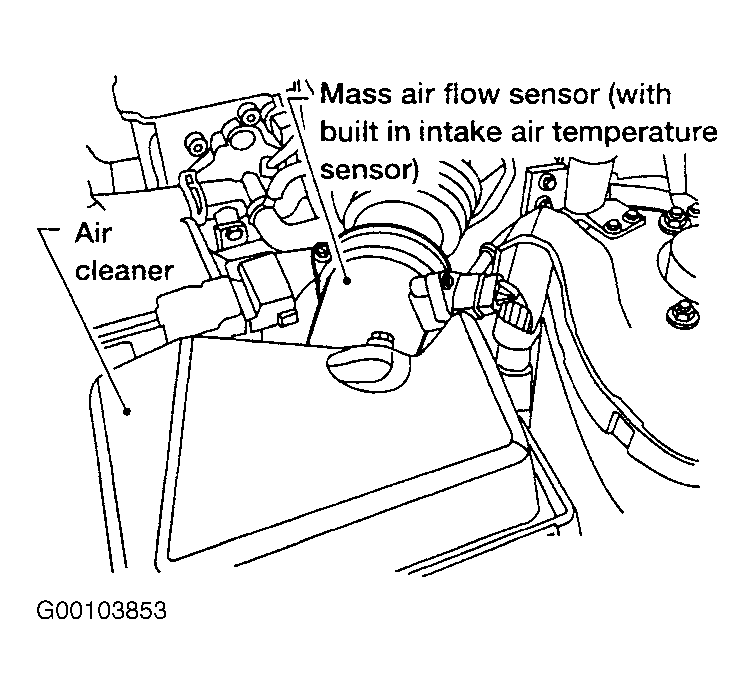 Mass air flow sensor (with built in intake air temperature sensor)

Air cleaner

G00103853