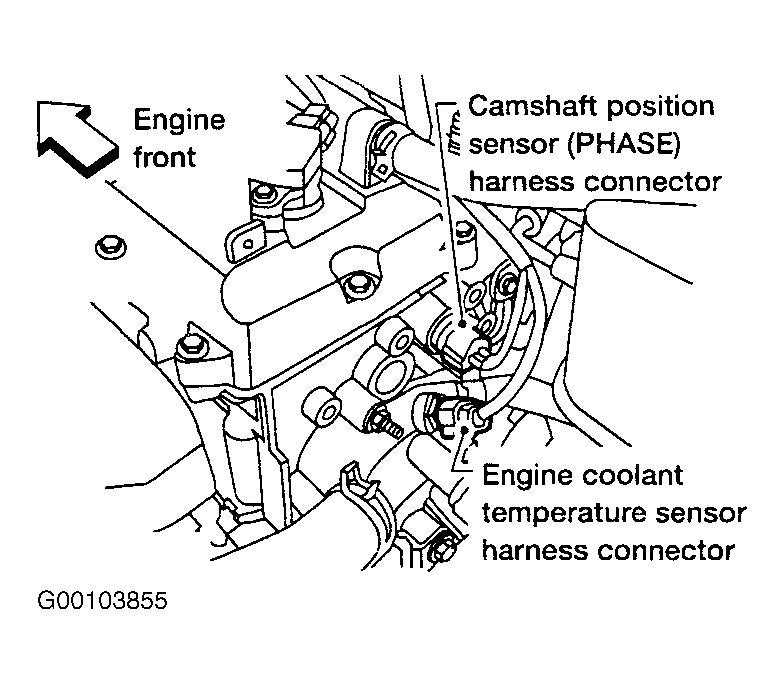 Engine front

Camshaft position sensor (PHASE) harness connector

Engine coolant temperature sensor harness connector

G00103855