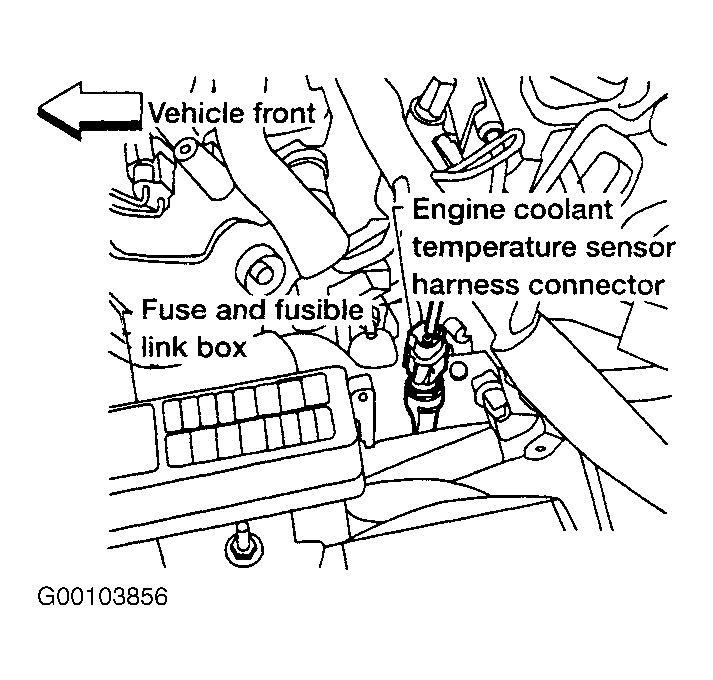 Vehicle front

Engine coolant temperature sensor harness connector

Fuse and fusible link box

G00103856