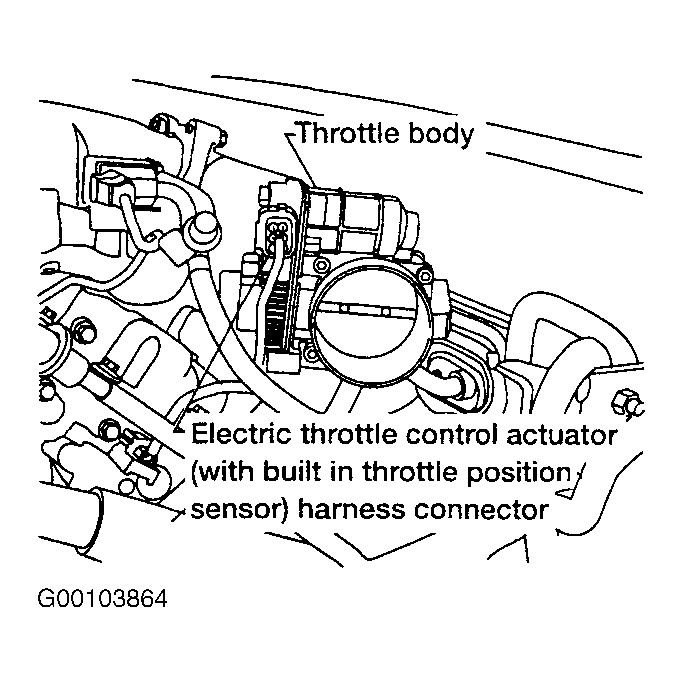 Throttle body

Electric throttle control actuator (with built in throttle position sensor) harness connector

G00103864