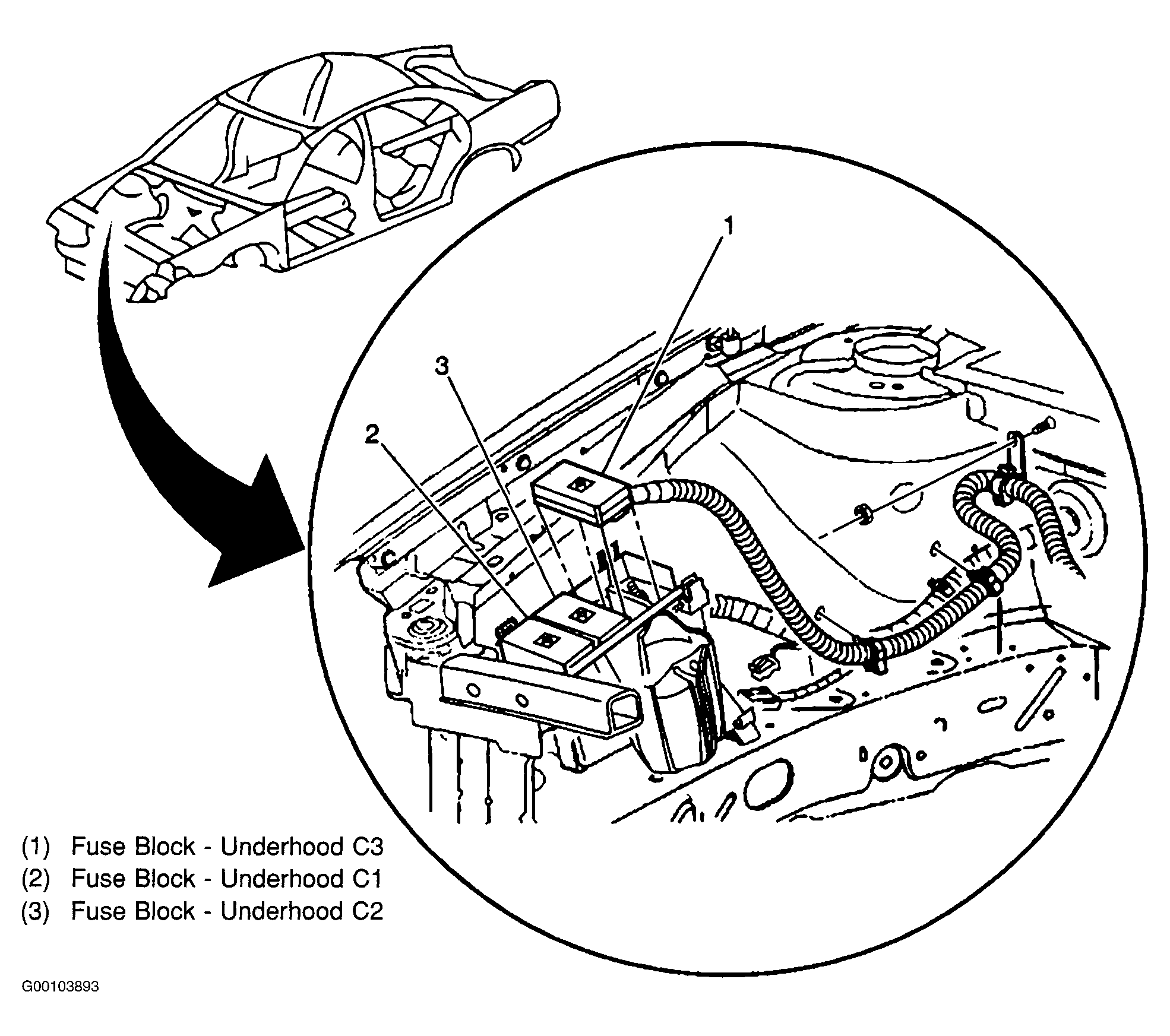 1

3

2

(1) Fuse Block - Underhood C3
(2) Fuse Block - Underhood C1
(3) Fuse Block - Underhood C2

G00103893