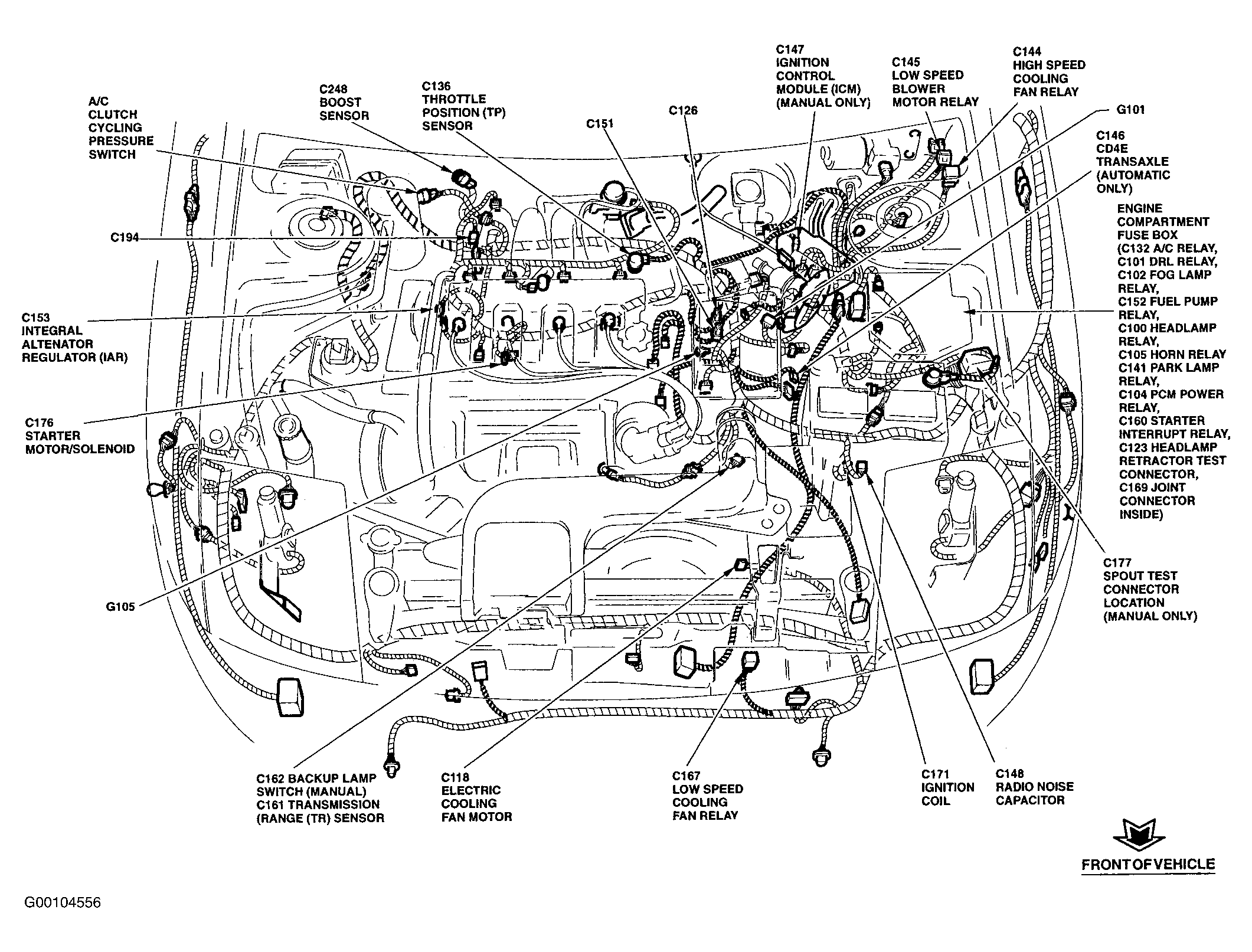 A/C CLUTCH CYCLING PRESSURE SWITCH

C248 BOOST SENSOR

C136 THROTTLE POSITION (TP) SENSOR

C151

C126

C147 IGNITION CONTROL MODULE (ICM) (MANUAL ONLY)

C145 LOW SPEED BLOWER MOTOR RELAY

C144 HIGH SPEED COOLING FAN RELAY

G101

C146 CD4E TRANSAXLE (AUTOMATIC ONLY)

ENGINE COMPARTMENT FUSE BOX (C132 A/C RELAY, C101 DRL RELAY, C102 FOG LAMP RELAY, C152 FUEL PUMP RELAY, C100 HEADLAMP RELAY, C105 HORN RELAY C141 PARK LAMP RELAY, C104 PCM POWER RELAY, C160 STARTER INTERRUPT RELAY, C123 HEADLAMP RETRACTOR TEST CONNECTOR, C169 JOINT CONNECTOR INSIDE)

C194

C153 INTEGRAL ALTENATOR REGULATOR (IAR)

C176 STARTER MOTOR/SOLENOID

G105

C177 SPOUT TEST CONNECTOR LOCATION (MANUAL ONLY)

C162 BACKUP LAMP SWITCH (MANUAL) C161 TRANSMISSION (RANGE (TR) SENSOR

C118 ELECTRIC COOLING FAN MOTOR

C167 LOW SPEED COOLING FAN RELAY

C171 IGNITION COIL

C148 RADIO NOISE CAPACITOR

FRONT OF VEHICLE

G00104556