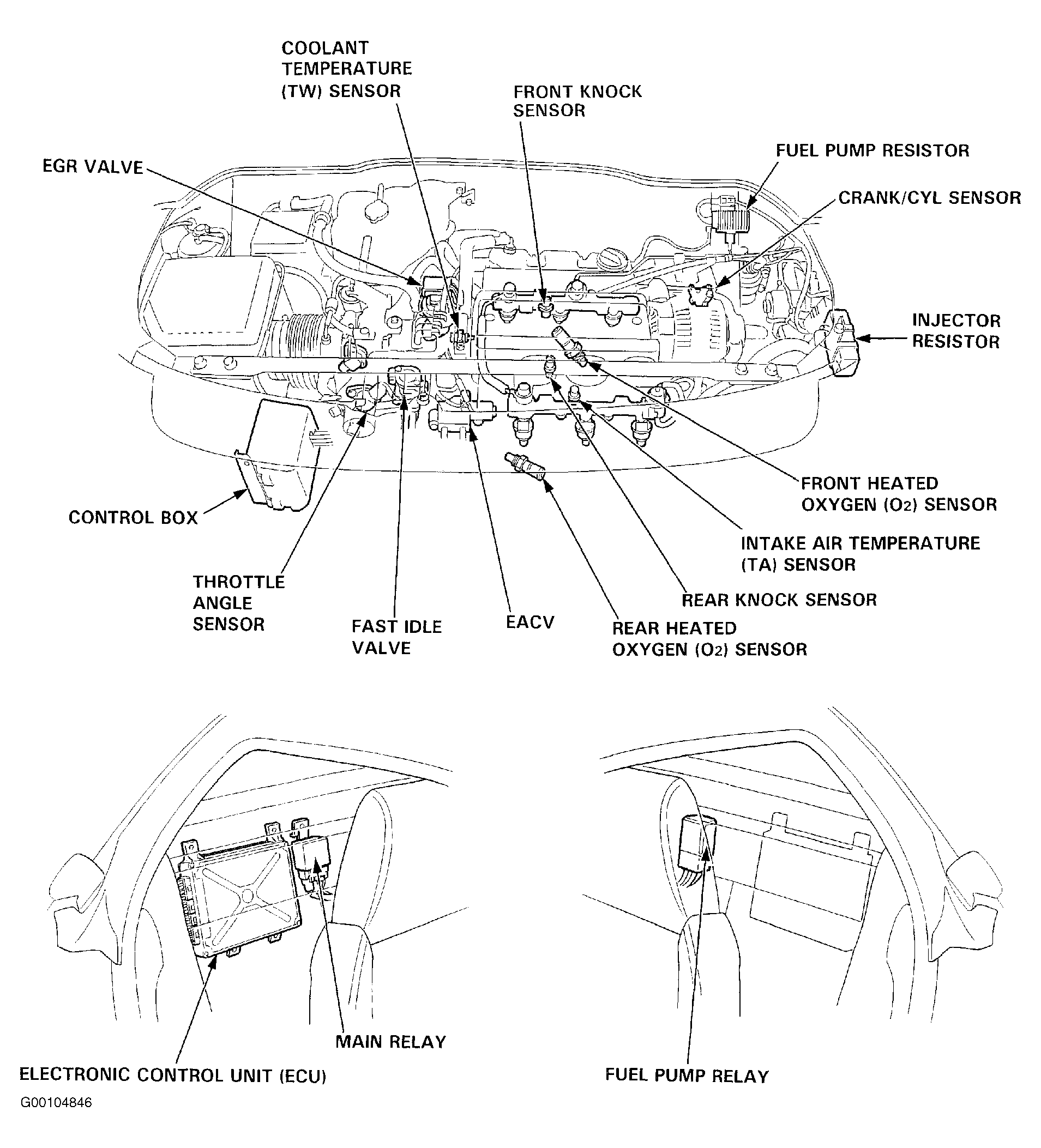 COOLANT TEMPERATURE (TW) SENSOR

FRONT KNOCK SENSOR

FUEL PUMP RESISTOR

EGR VALVE

CRANK/CYL SENSOR

INJECTOR RESISTOR

FRONT HEATED OXYGEN ($O_2$) SENSOR

CONTROL BOX

INTAKE AIR TEMPERATURE (TA) SENSOR

THROTTLE ANGLE SENSOR

REAR KNOCK SENSOR

FAST IDLE VALVE

EACV

REAR HEATED OXYGEN ($O_2$) SENSOR

MAIN RELAY

ELECTRONIC CONTROL UNIT (ECU)

FUEL PUMP RELAY

G00104846