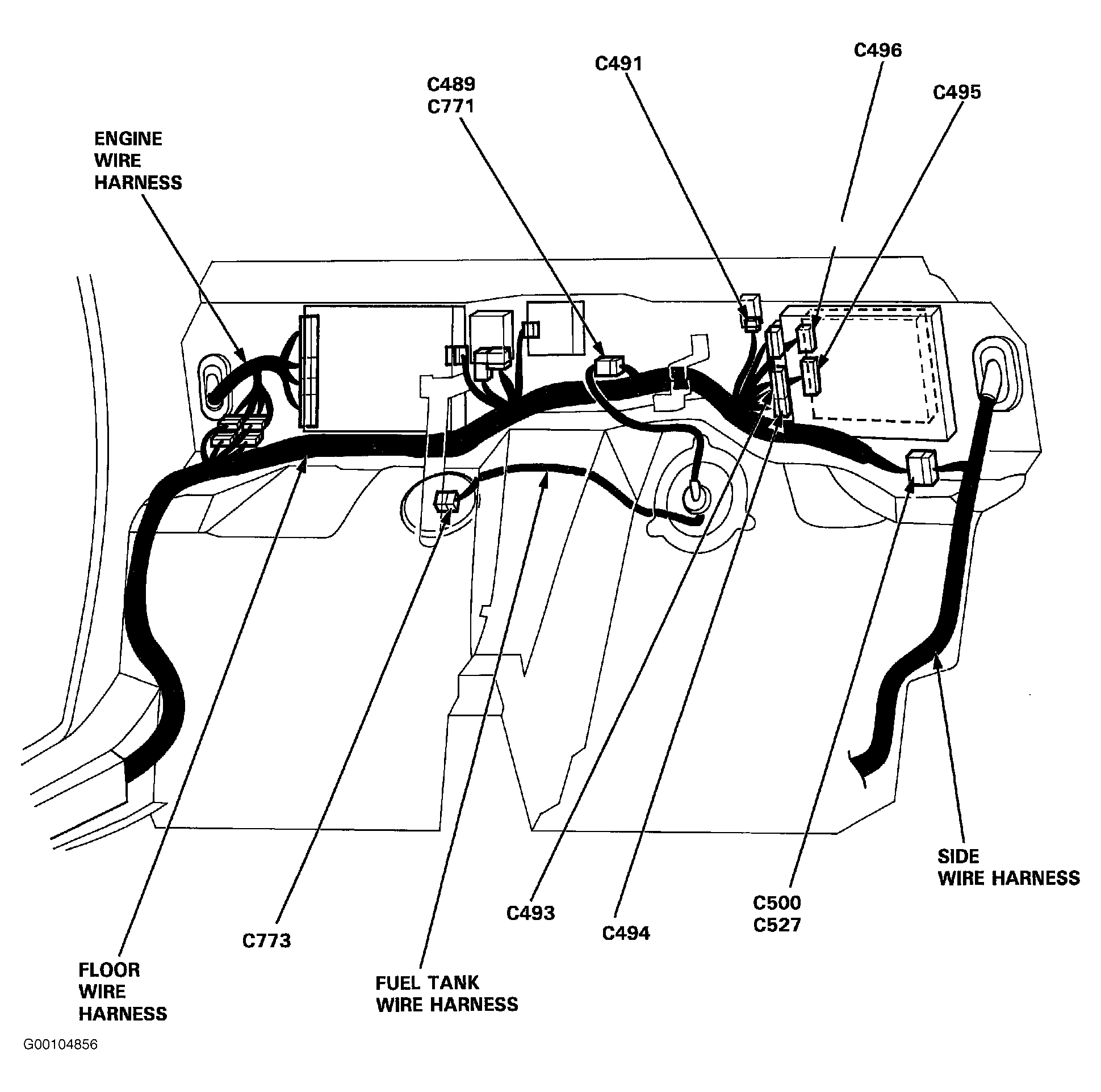 C496

C491

C489
C771

C495

ENGINE
WIRE
HARNESS

SIDE
WIRE HARNESS

C500
C527

C493

C494

C773

FLOOR
WIRE
HARNESS

FUEL TANK
WIRE HARNESS

G00104856