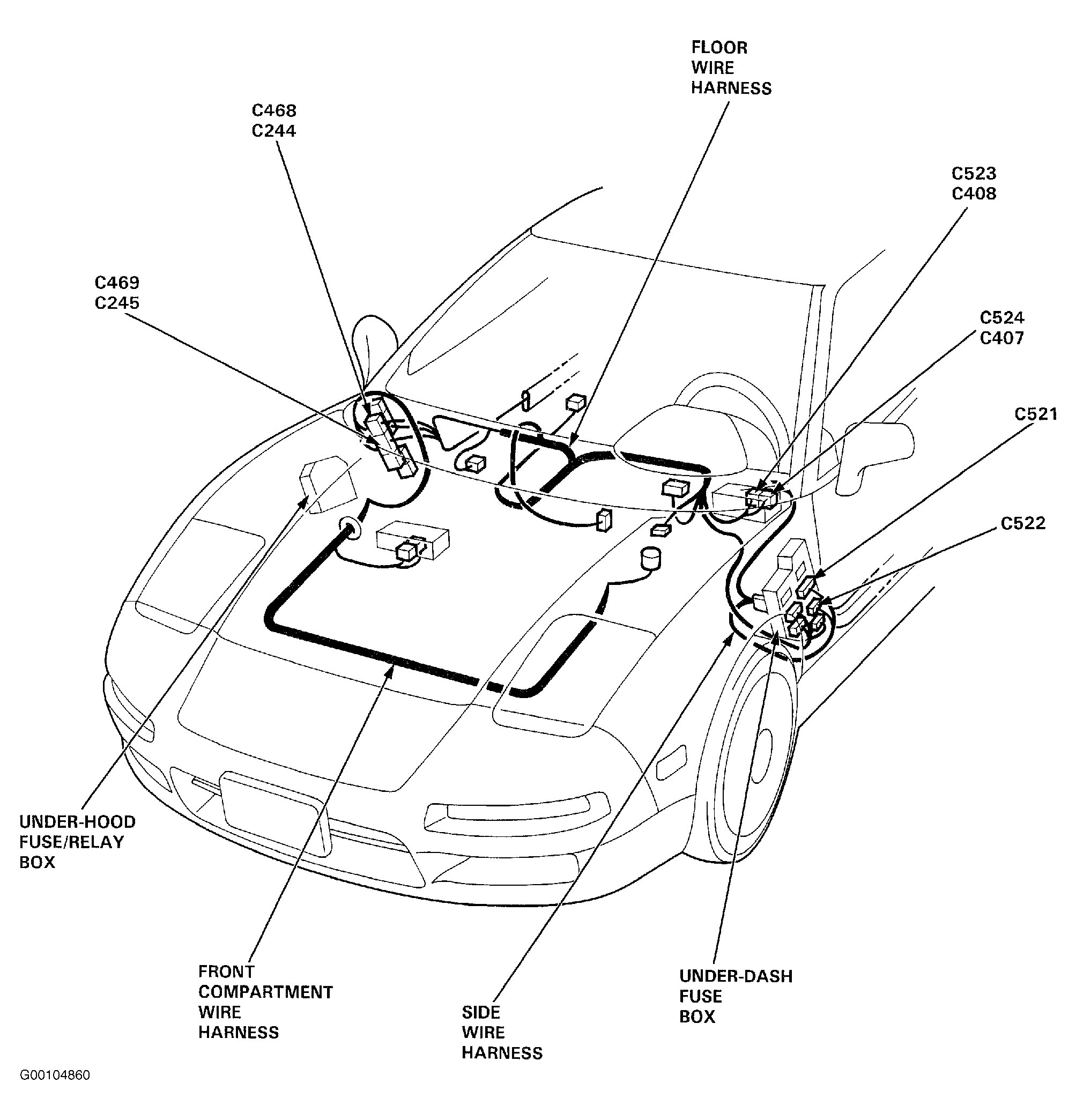 FLOOR
WIRE
HARNESS

C468
C244

C523
C408

C469
C245

C524
C407

C521

C522

UNDER-HOOD
FUSE/RELAY
BOX

FRONT
COMPARTMENT
WIRE
HARNESS

SIDE
WIRE
HARNESS

UNDER-DASH
FUSE
BOX

G00104860