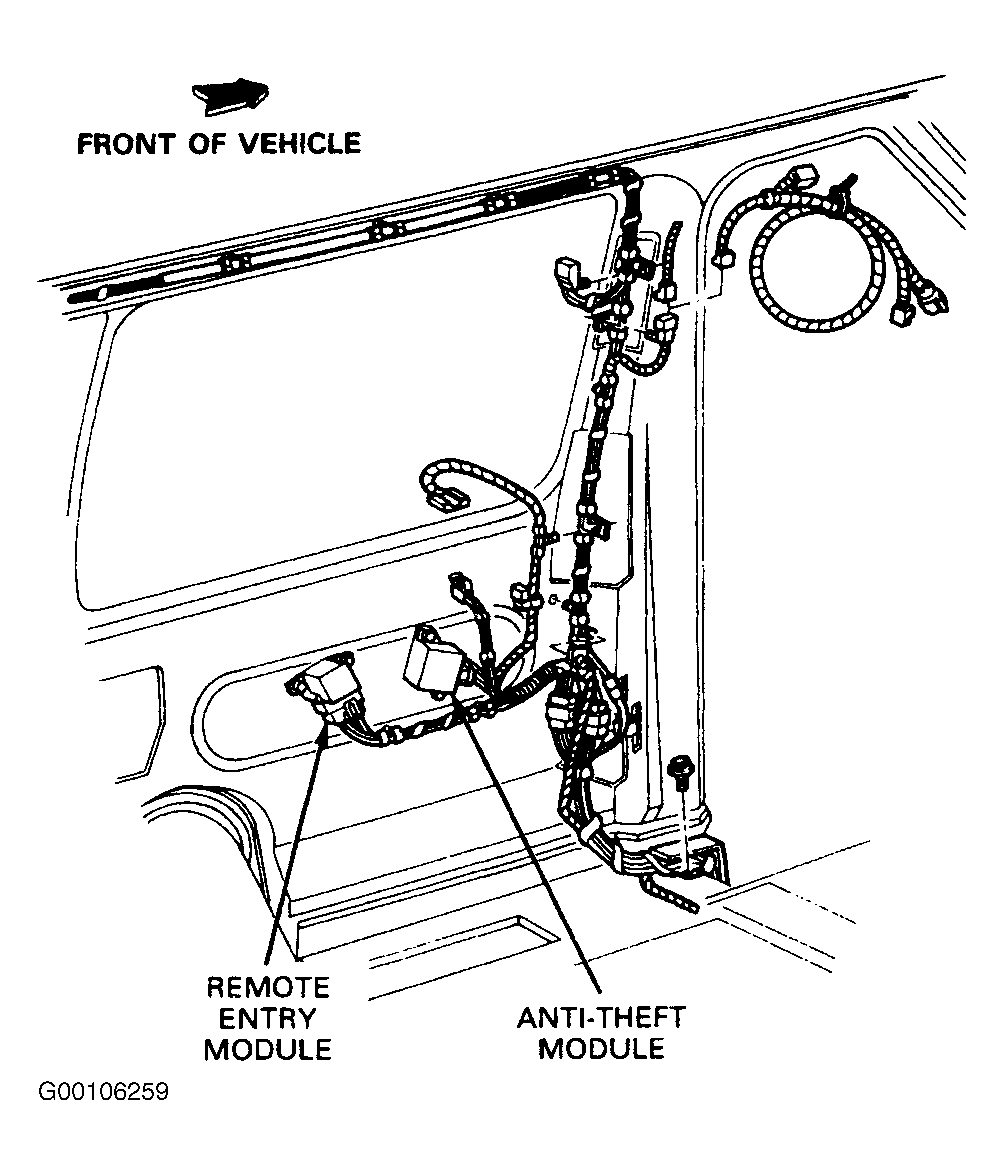 FRONT OF VEHICLE

REMOTE ENTRY MODULE

ANTI-THEFT MODULE

G00106259