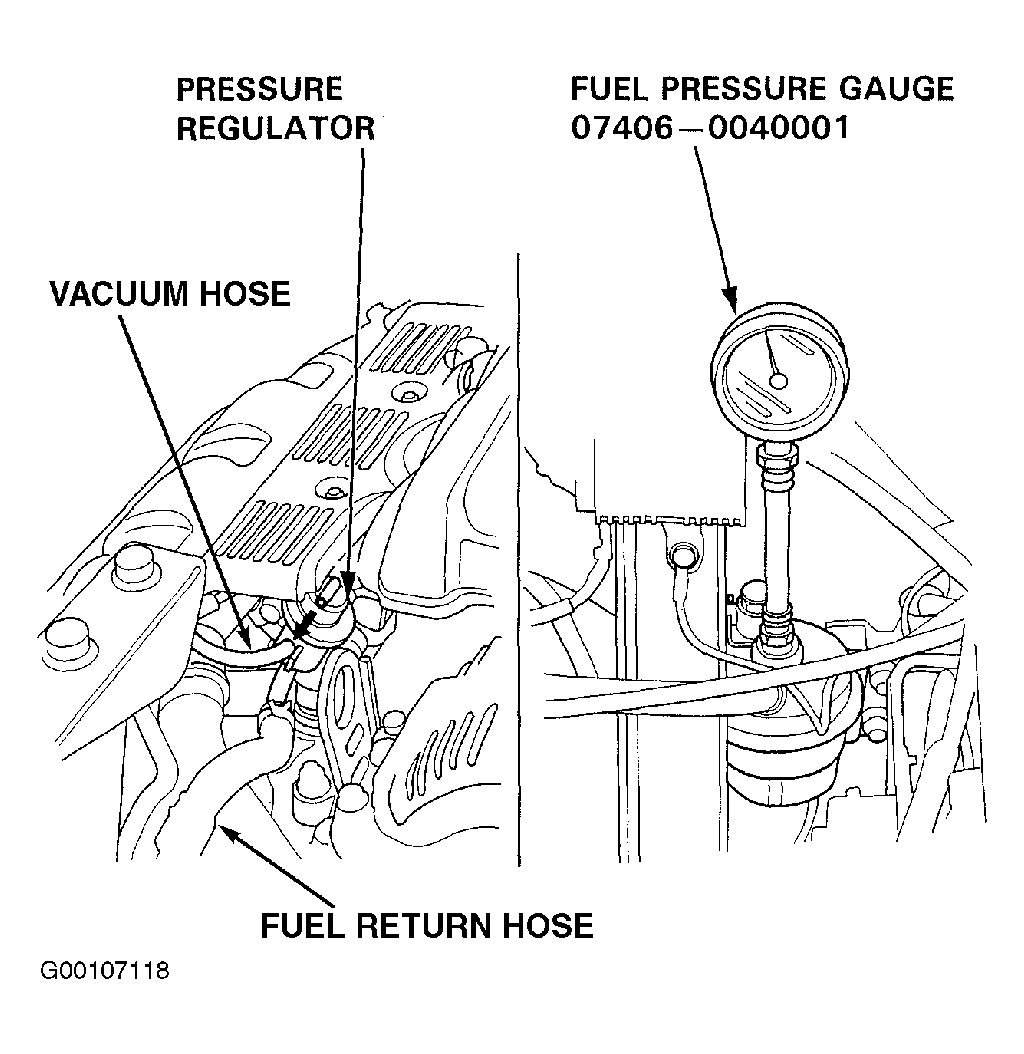 PRESSURE REGULATOR

FUEL PRESSURE GAUGE
07406–0040001

VACUUM HOSE

FUEL RETURN HOSE

G00107118