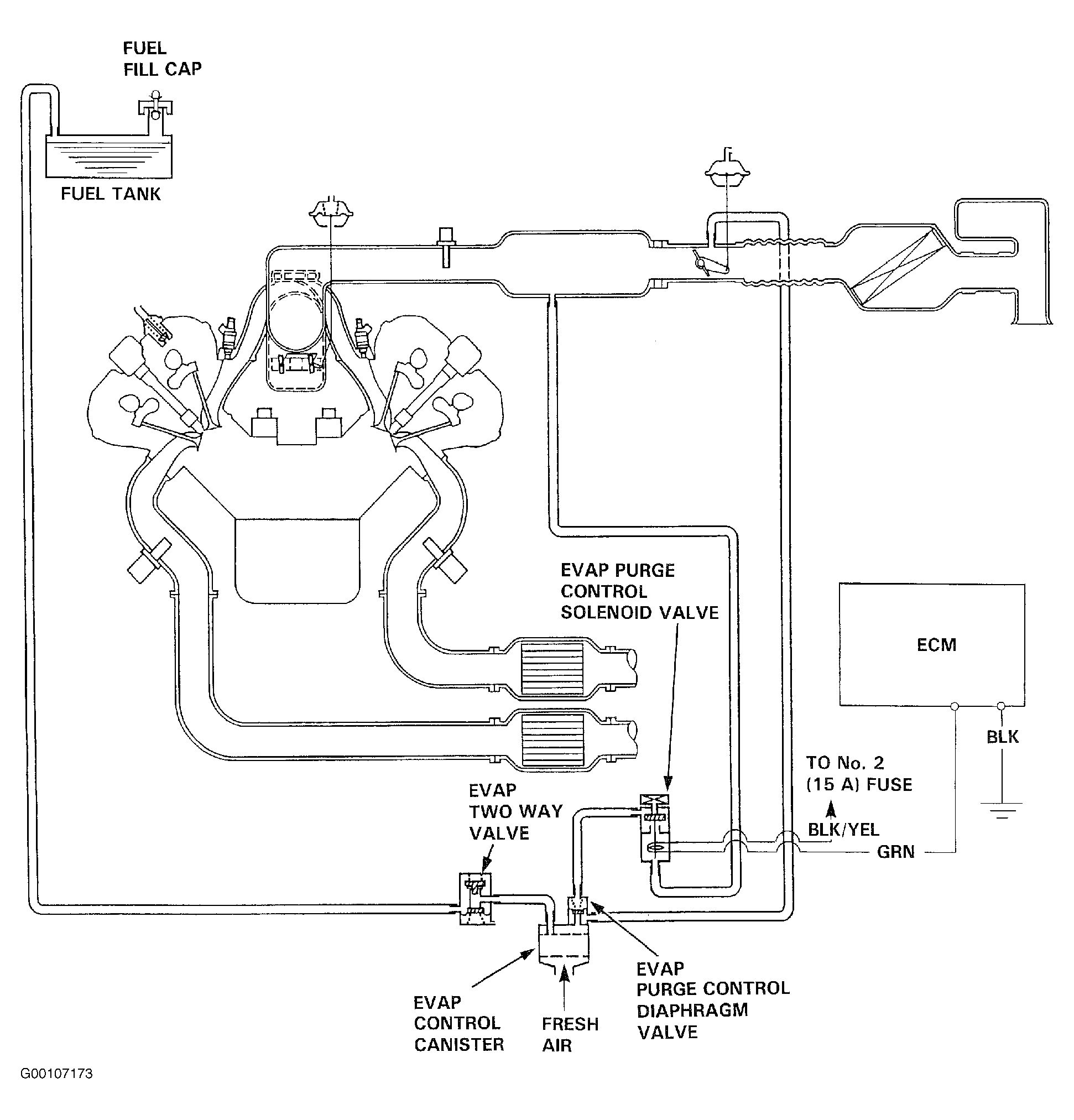 FUEL FILL CAP

FUEL TANK

EVAP PURGE CONTROL SOLENOID VALVE

ECM

BLK

TO No. 2 (15 A) FUSE

BLK/YEL

GRN

EVAP TWO WAY VALVE

EVAP CONTROL CANISTER

FRESH AIR

EVAP PURGE CONTROL DIAPHRAGM VALVE

G00107173