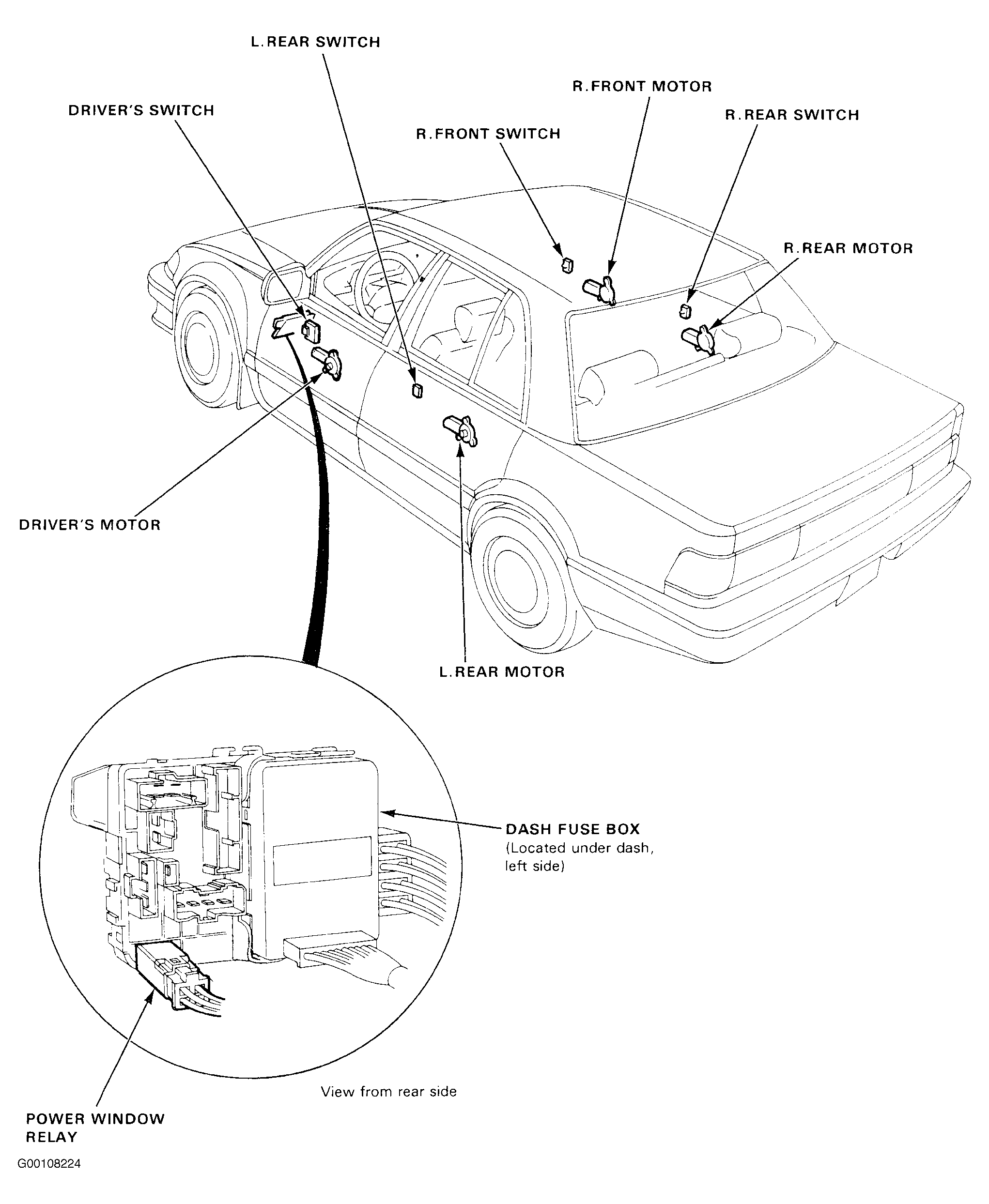 L.REAR SWITCH

R.FRONT MOTOR

DRIVER'S SWITCH

R.REAR SWITCH

R.FRONT SWITCH

R.REAR MOTOR

DRIVER'S MOTOR

L.REAR MOTOR

DASH FUSE BOX
(Located under dash, left side)

View from rear side

POWER WINDOW RELAY

G00108224