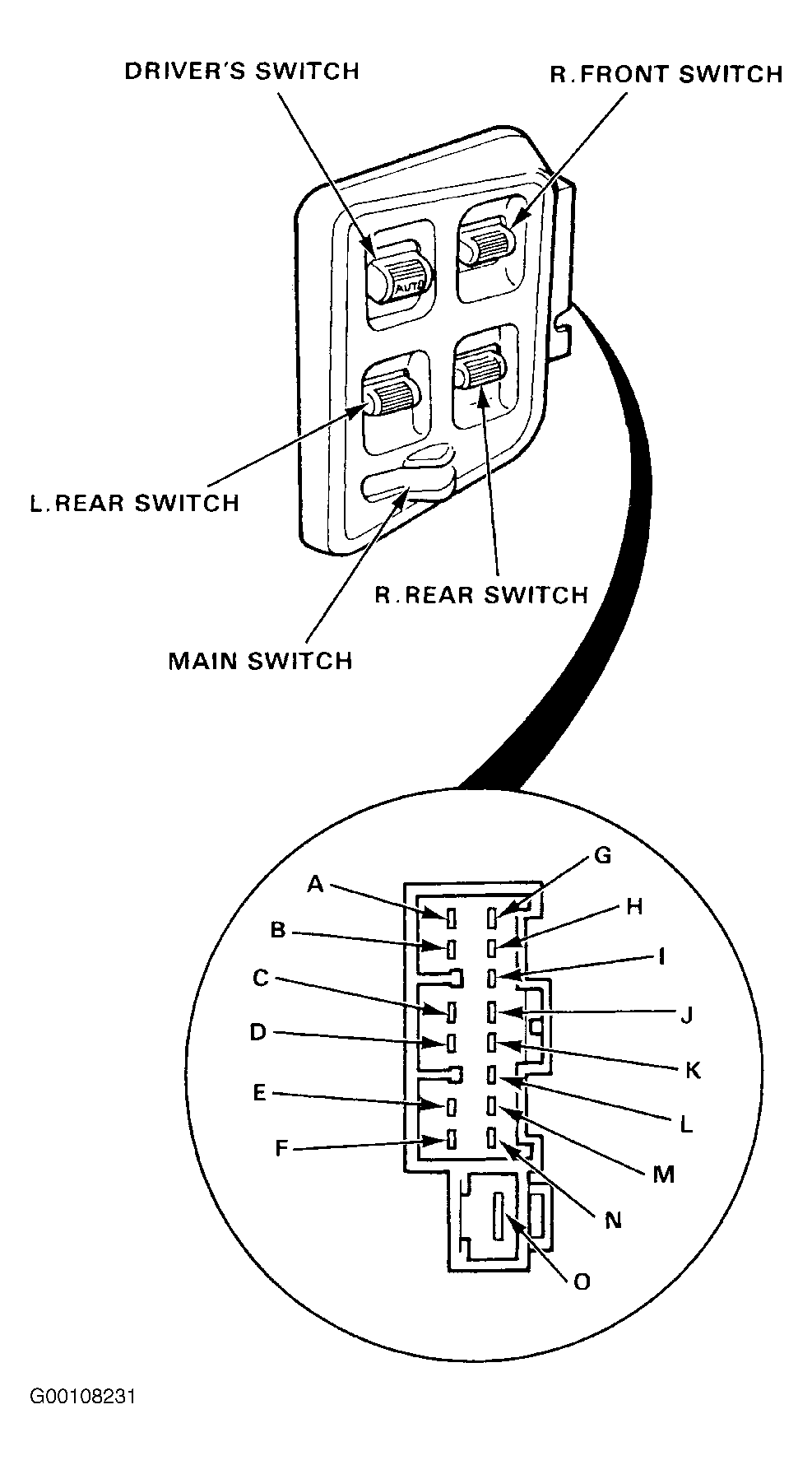 DRIVER'S SWITCH

R.FRONT SWITCH

AUTO

L.REAR SWITCH

R.REAR SWITCH

MAIN SWITCH

A
B
C
D
E
F
G
H
I
J
K
L
M
N
O

G00108231